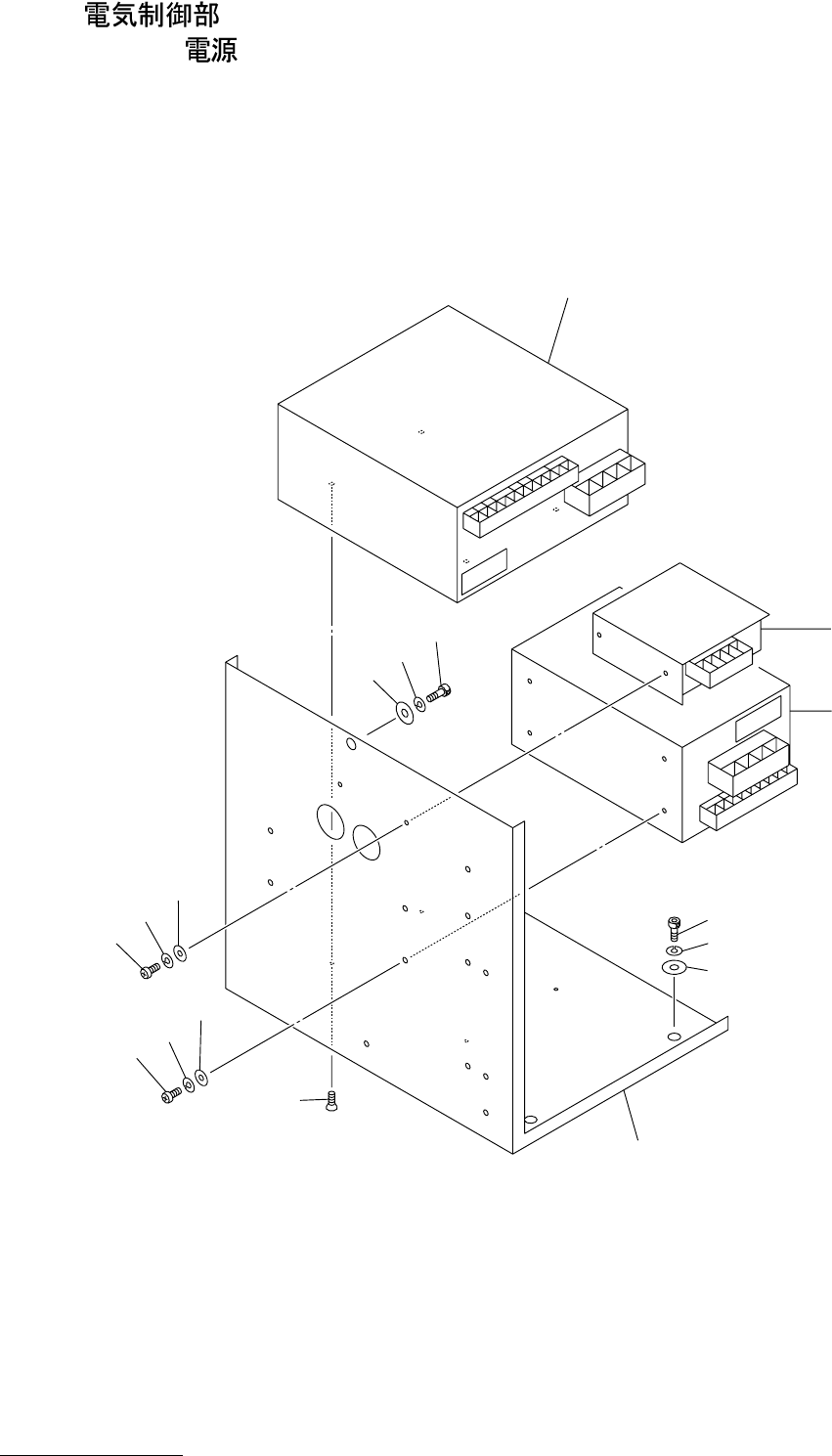 電気制御部
電源