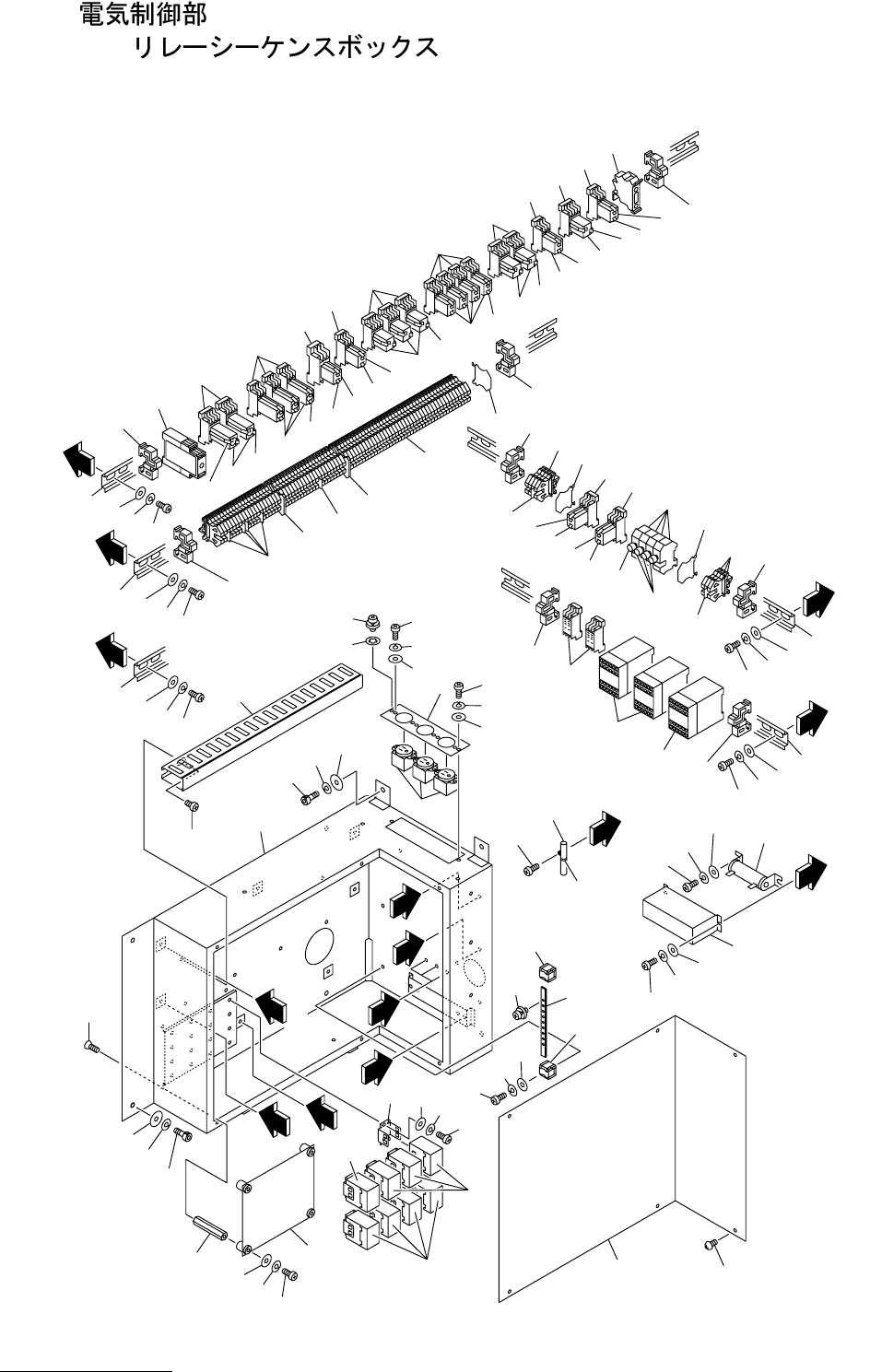 電気制御部
リレーシーケンスボックス