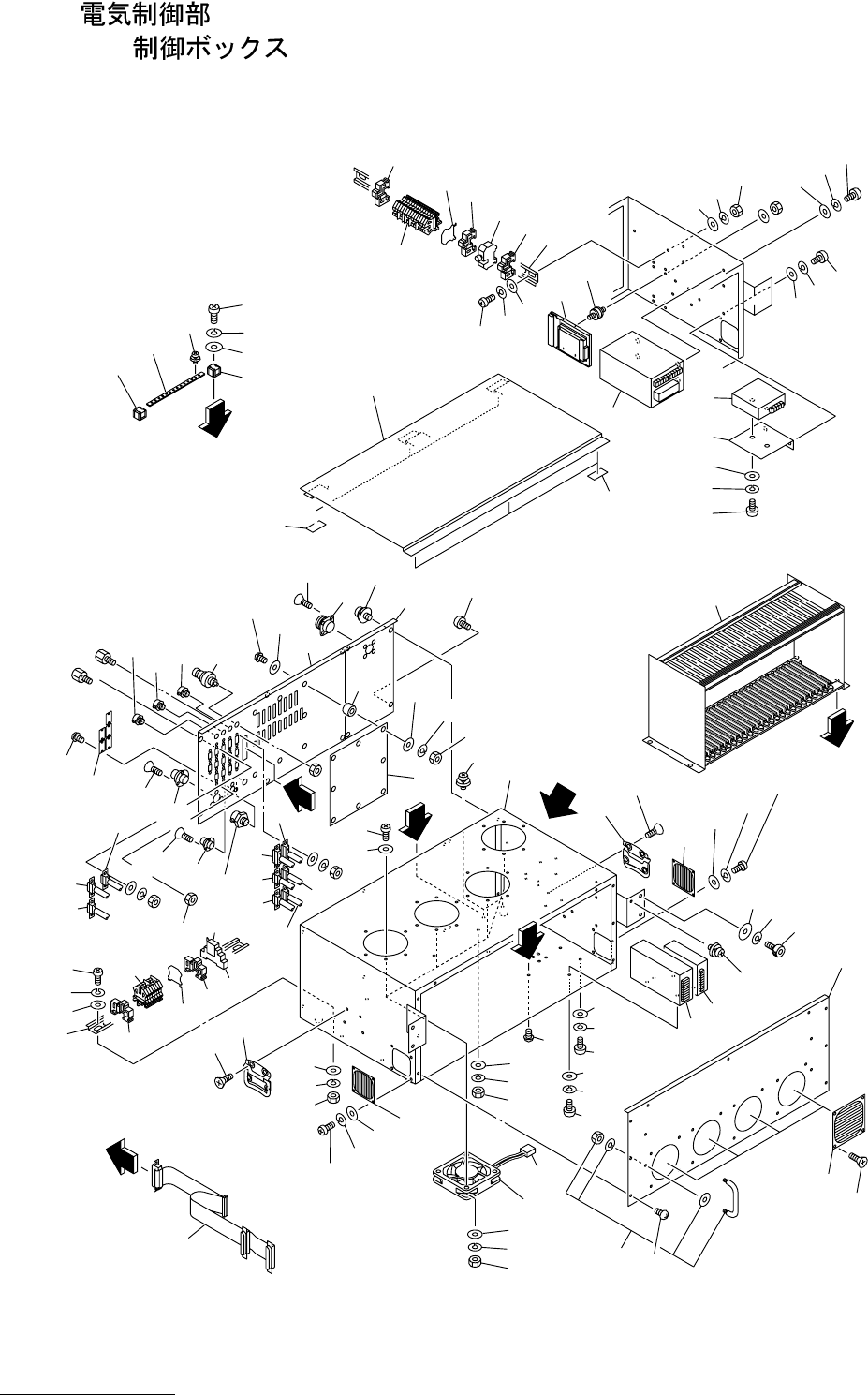 電気制御部
制御ボックス