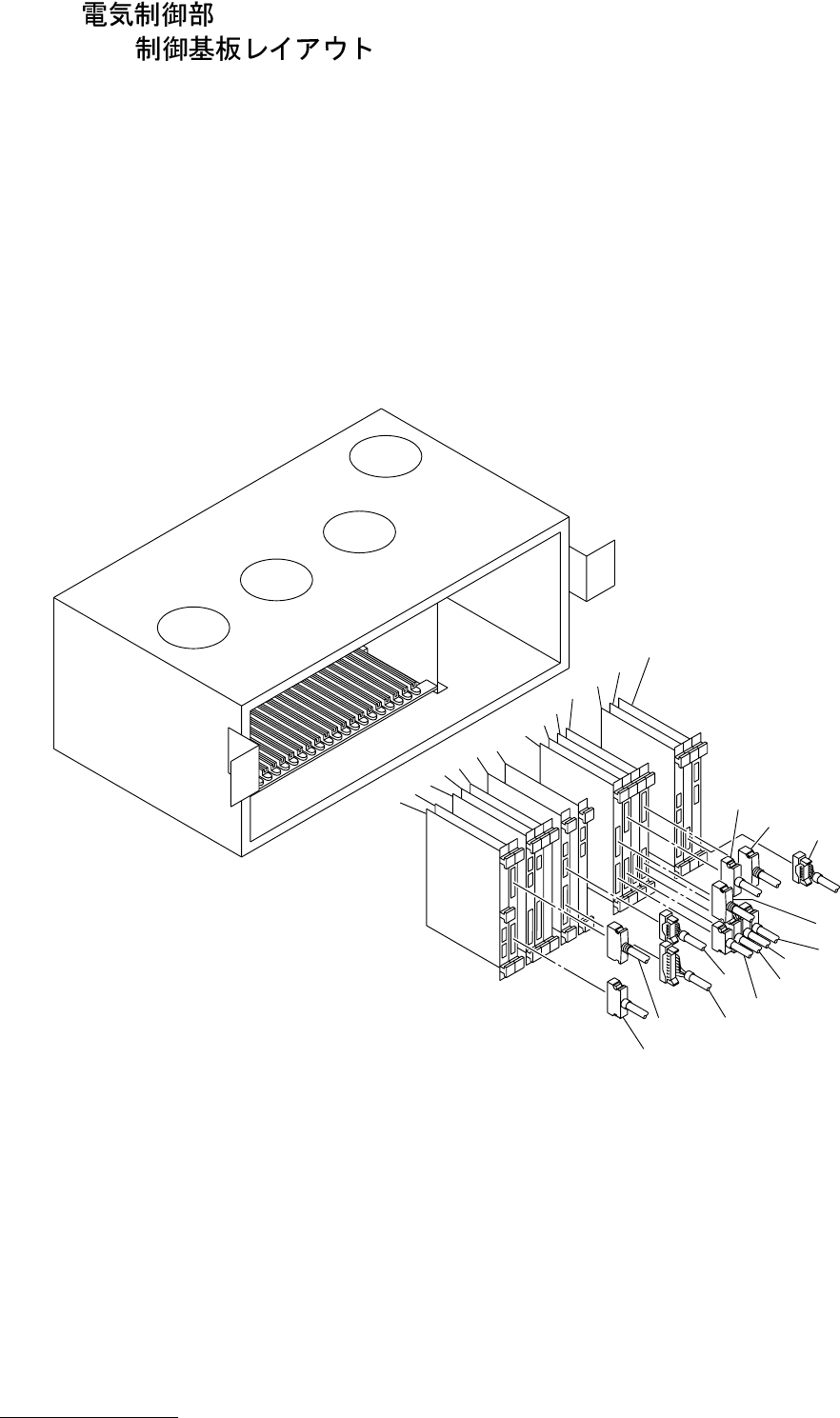 電気制御部
制御基板レイアウト