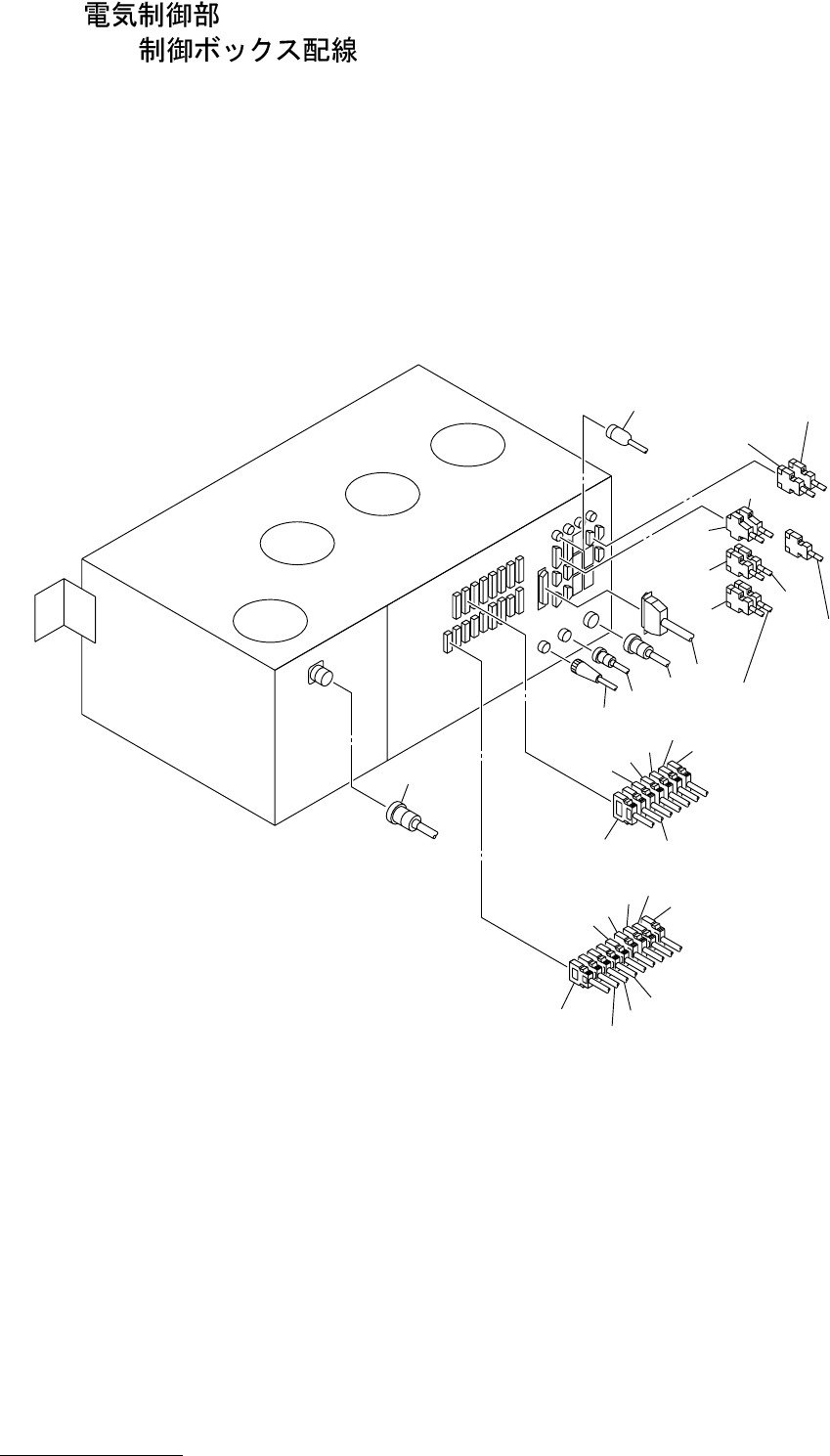 電気制御部
制御ボックス配線