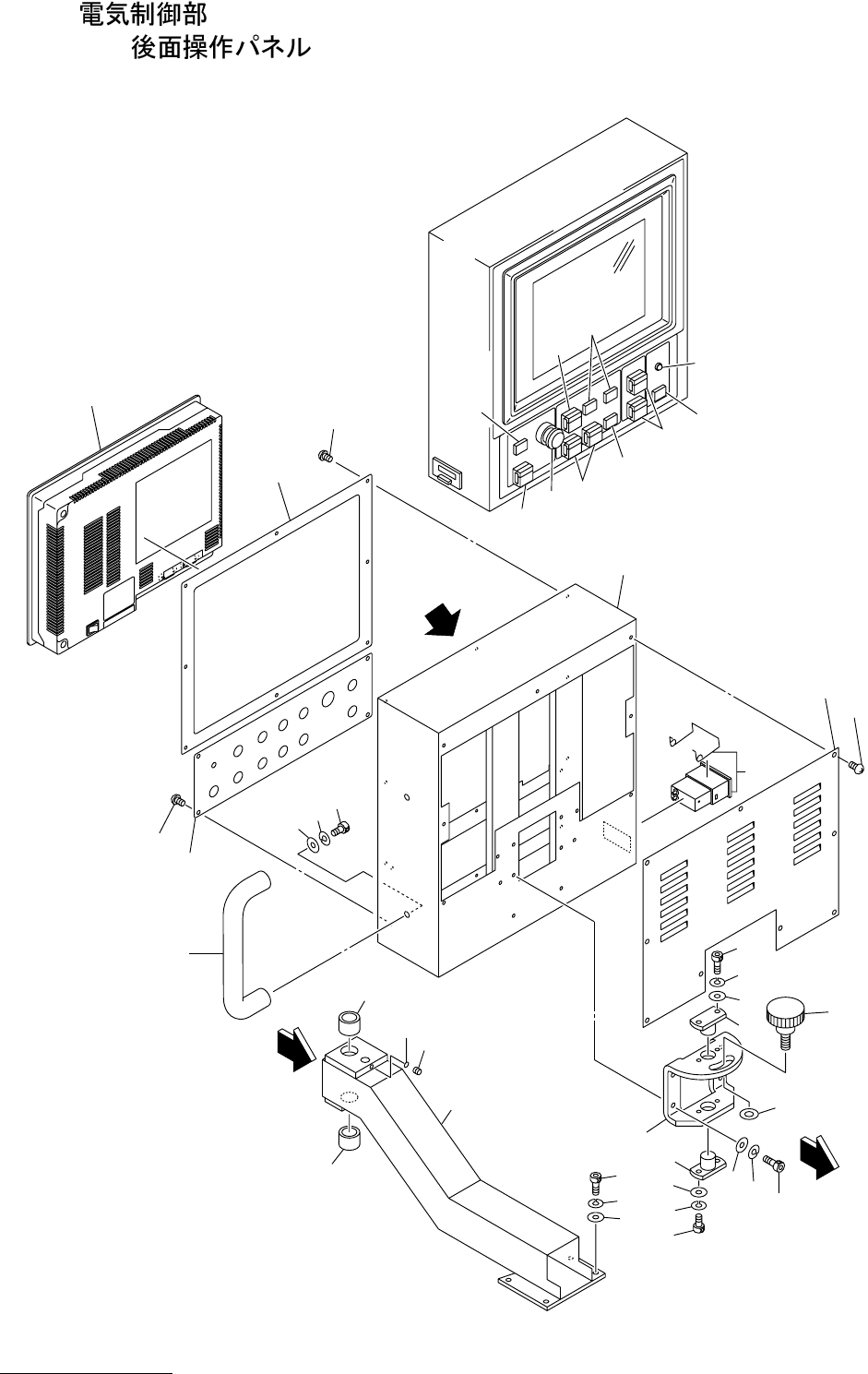 電気制御部
後面操作パネル