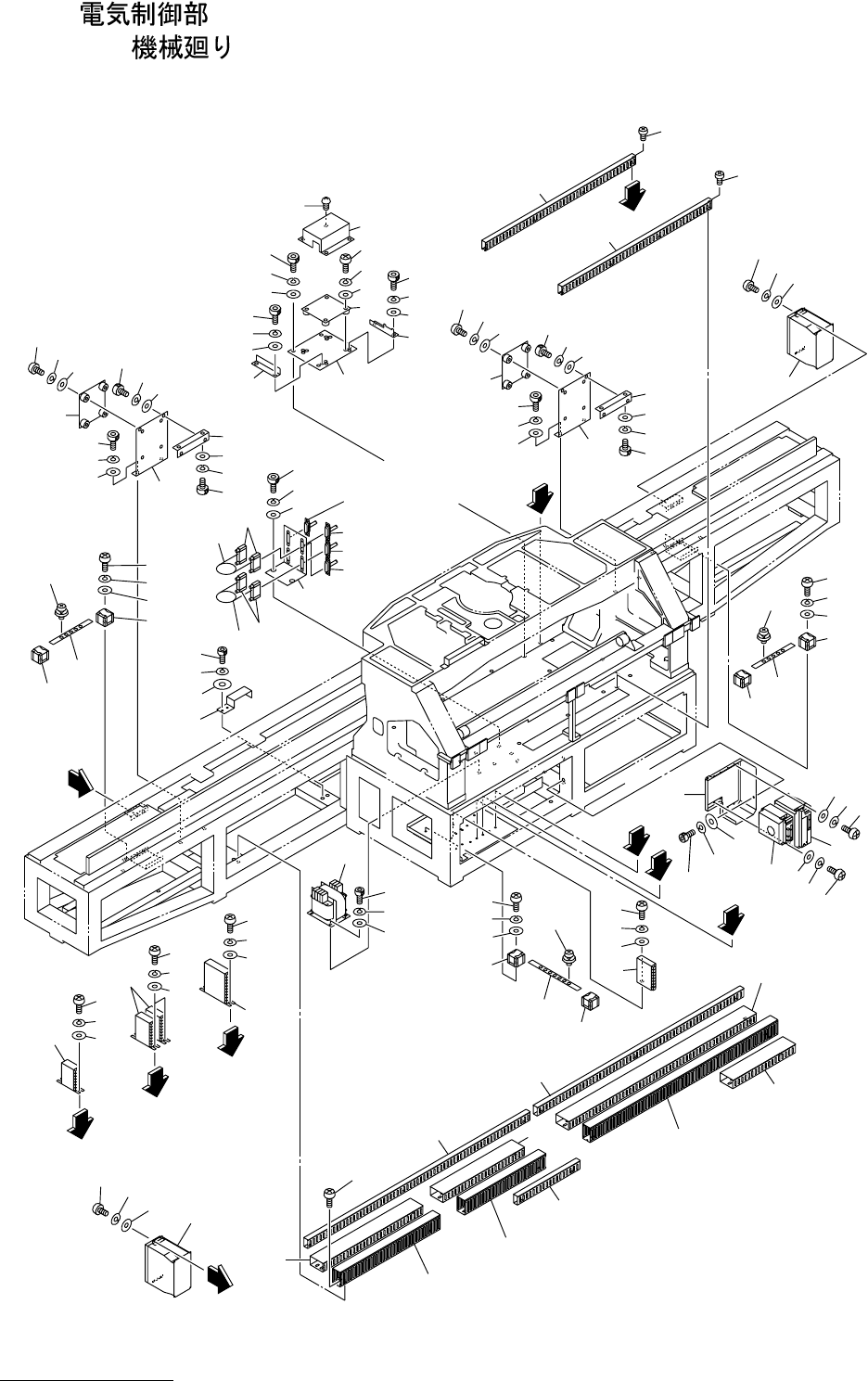 電気制御部
機械廻り