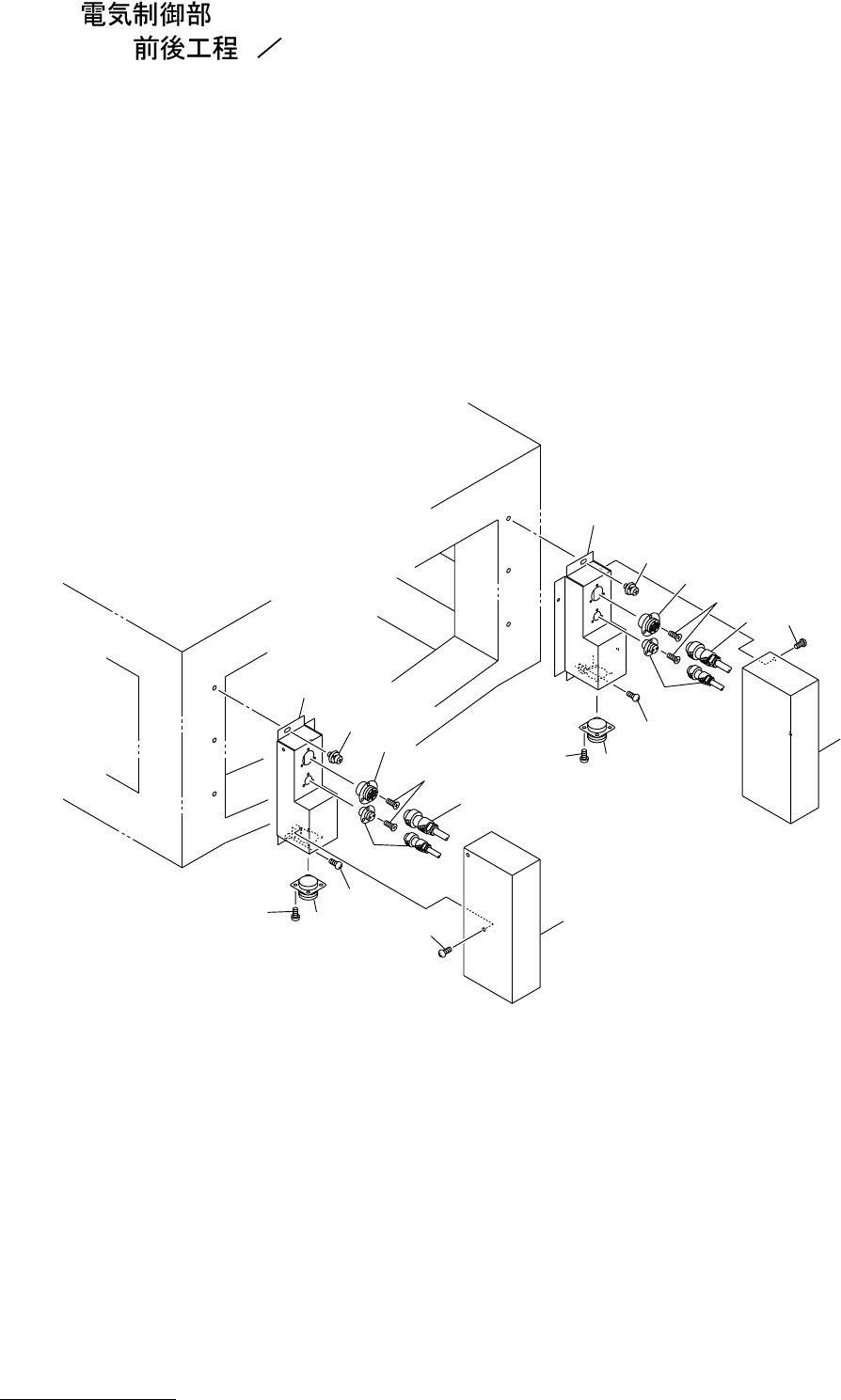 電気制御部
前後工程 ／