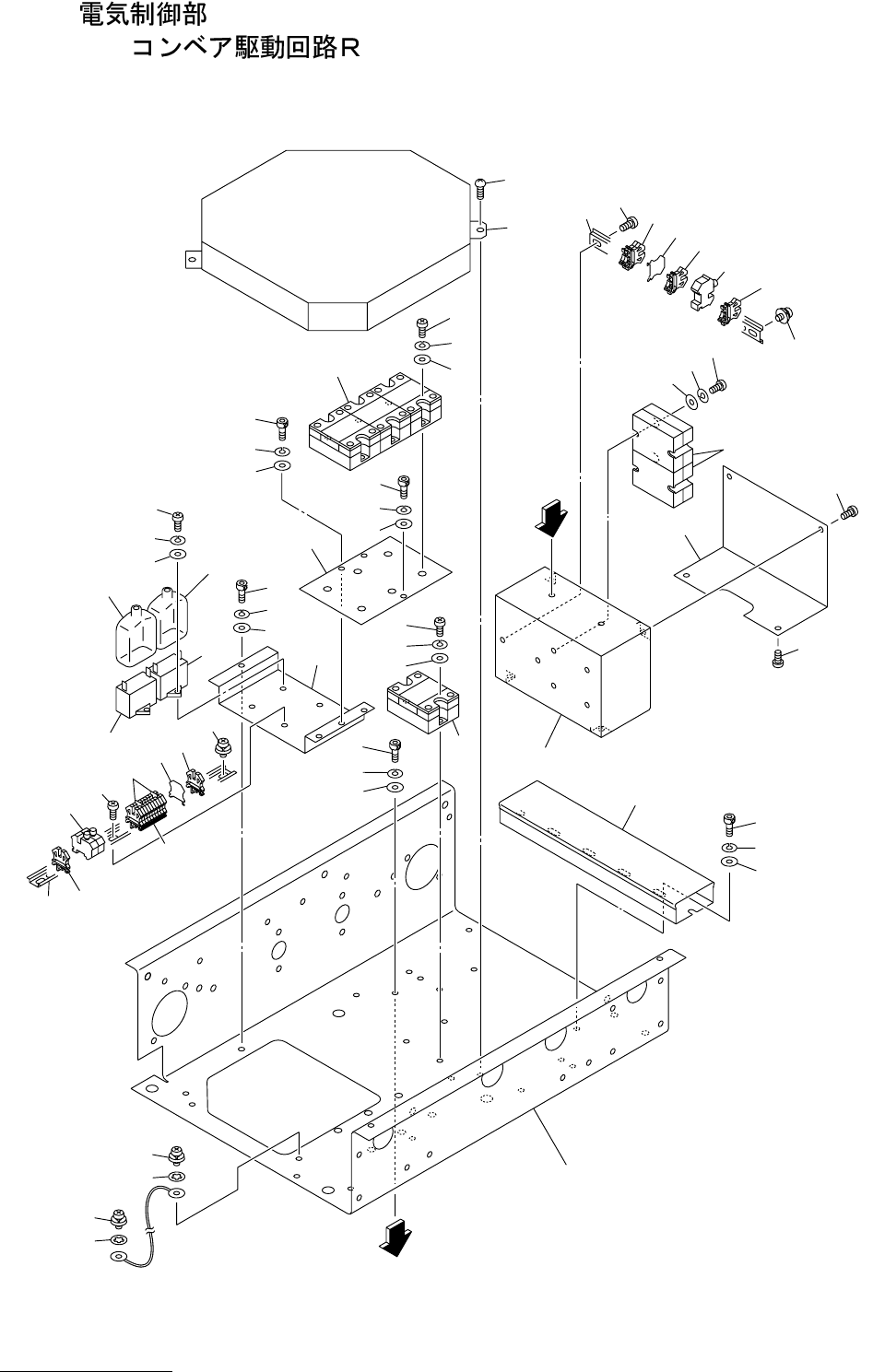 電気制御部
コンベア駆動回路Ｒ