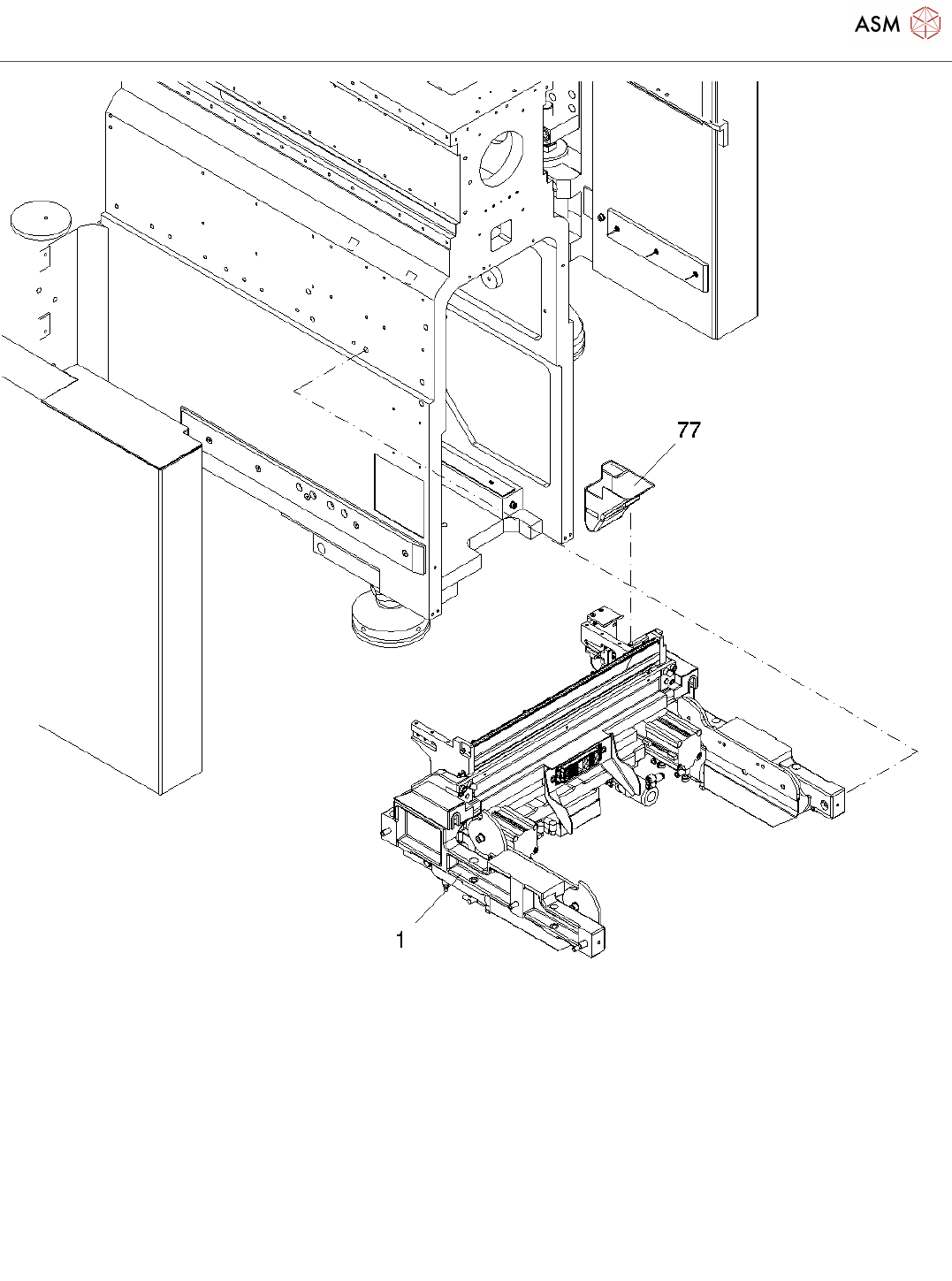 ASM

77

1