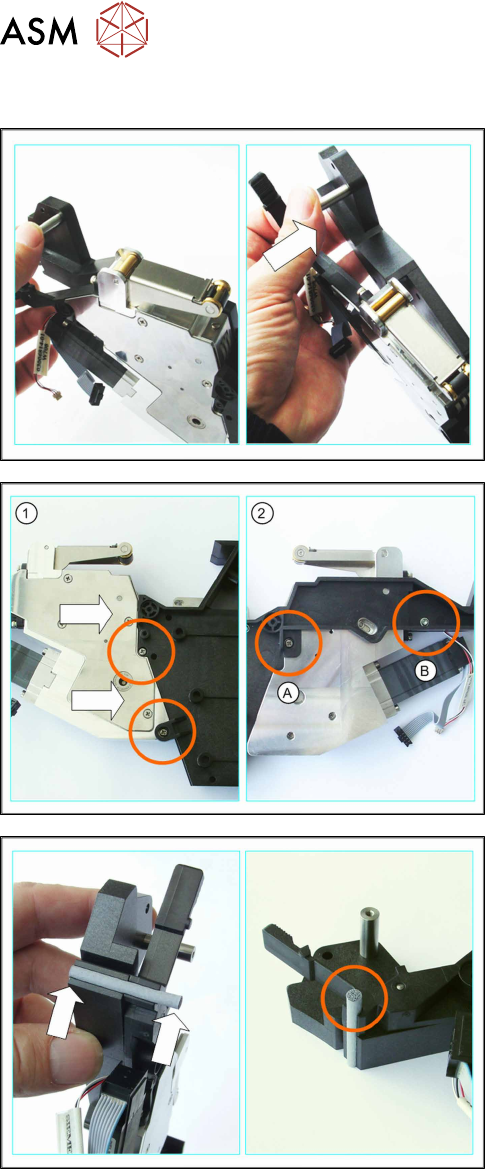 ASM

1

2

A

B