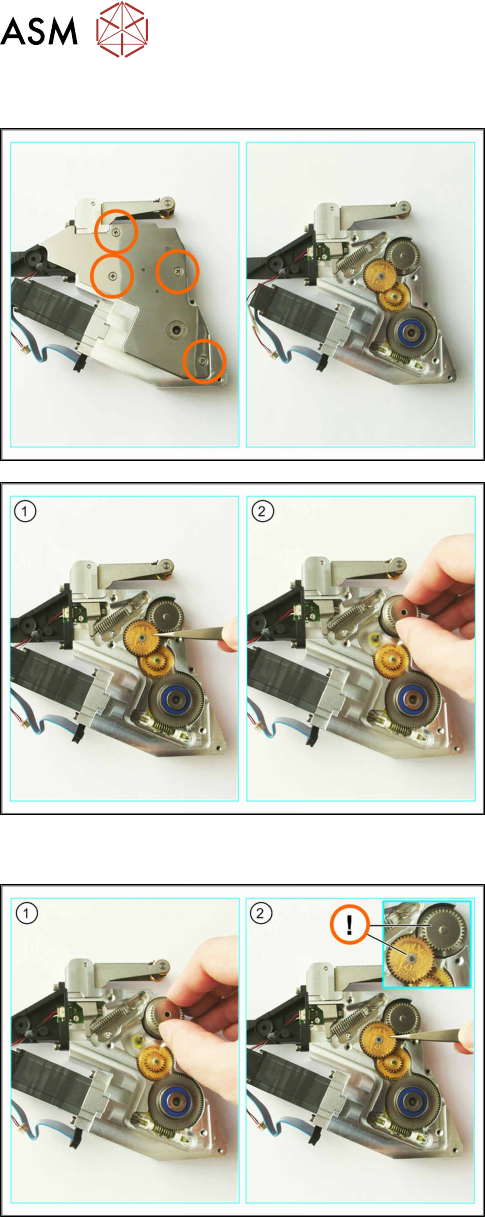 ASM

1

2

1

2

!