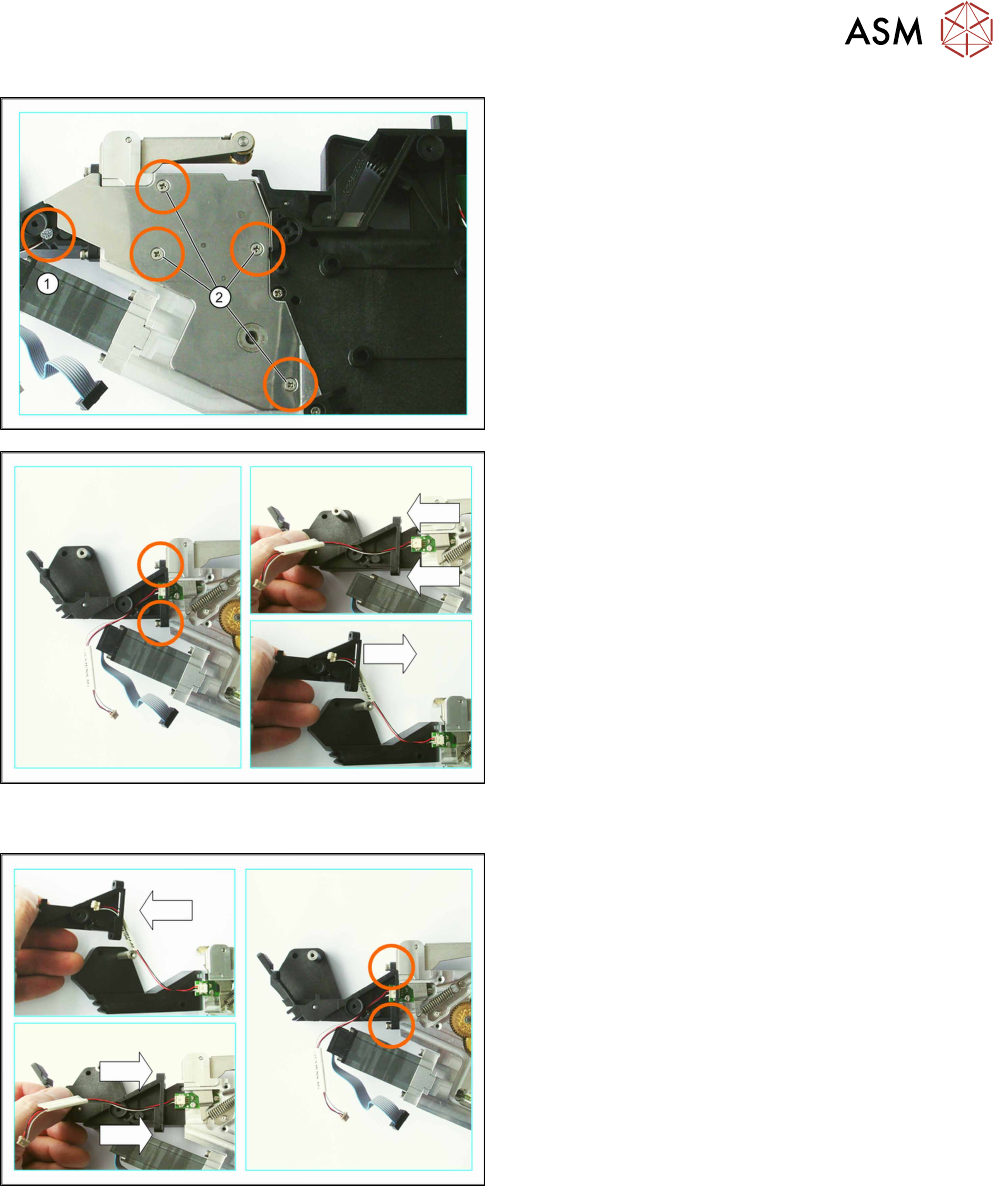 ASM

1

2