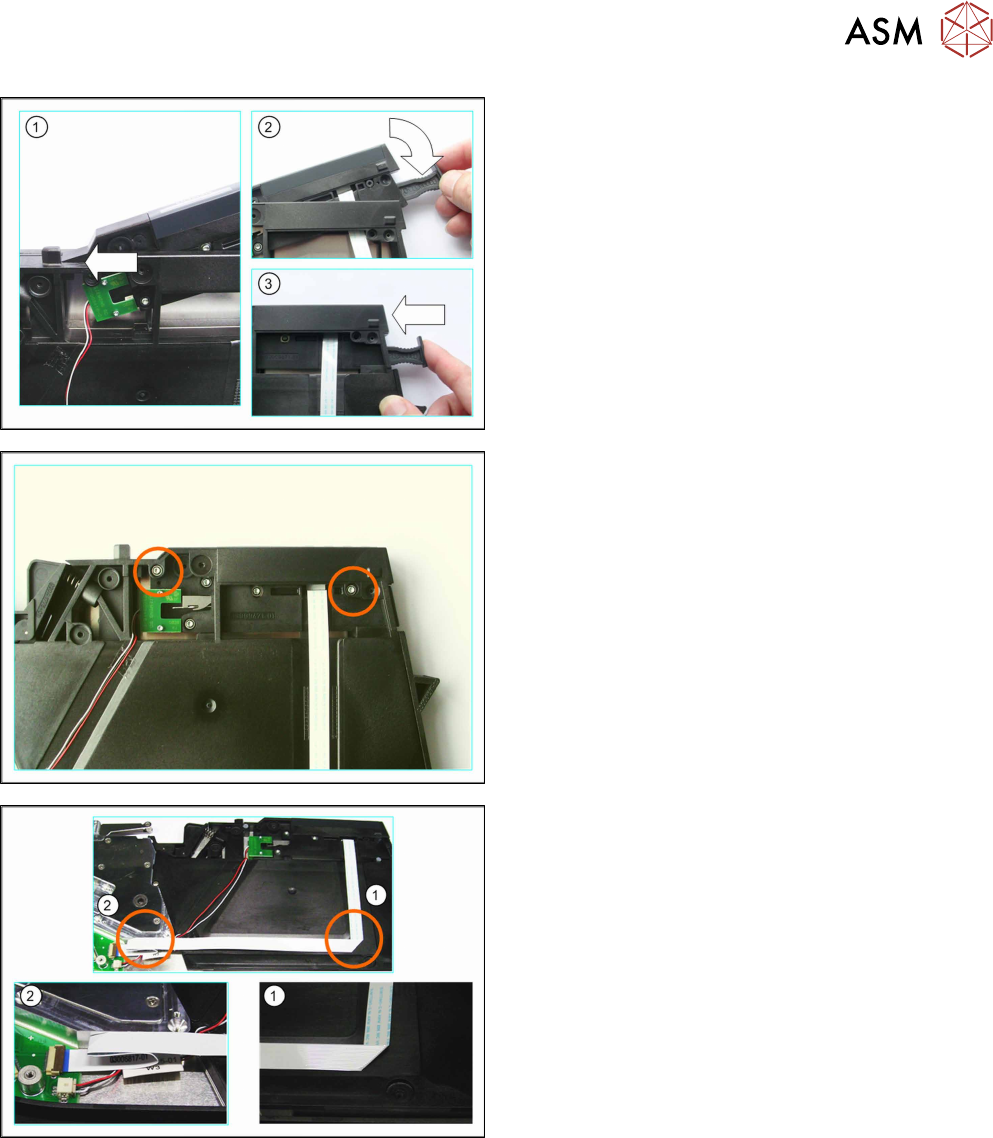 ASM

1

2

3

2

1

2

1