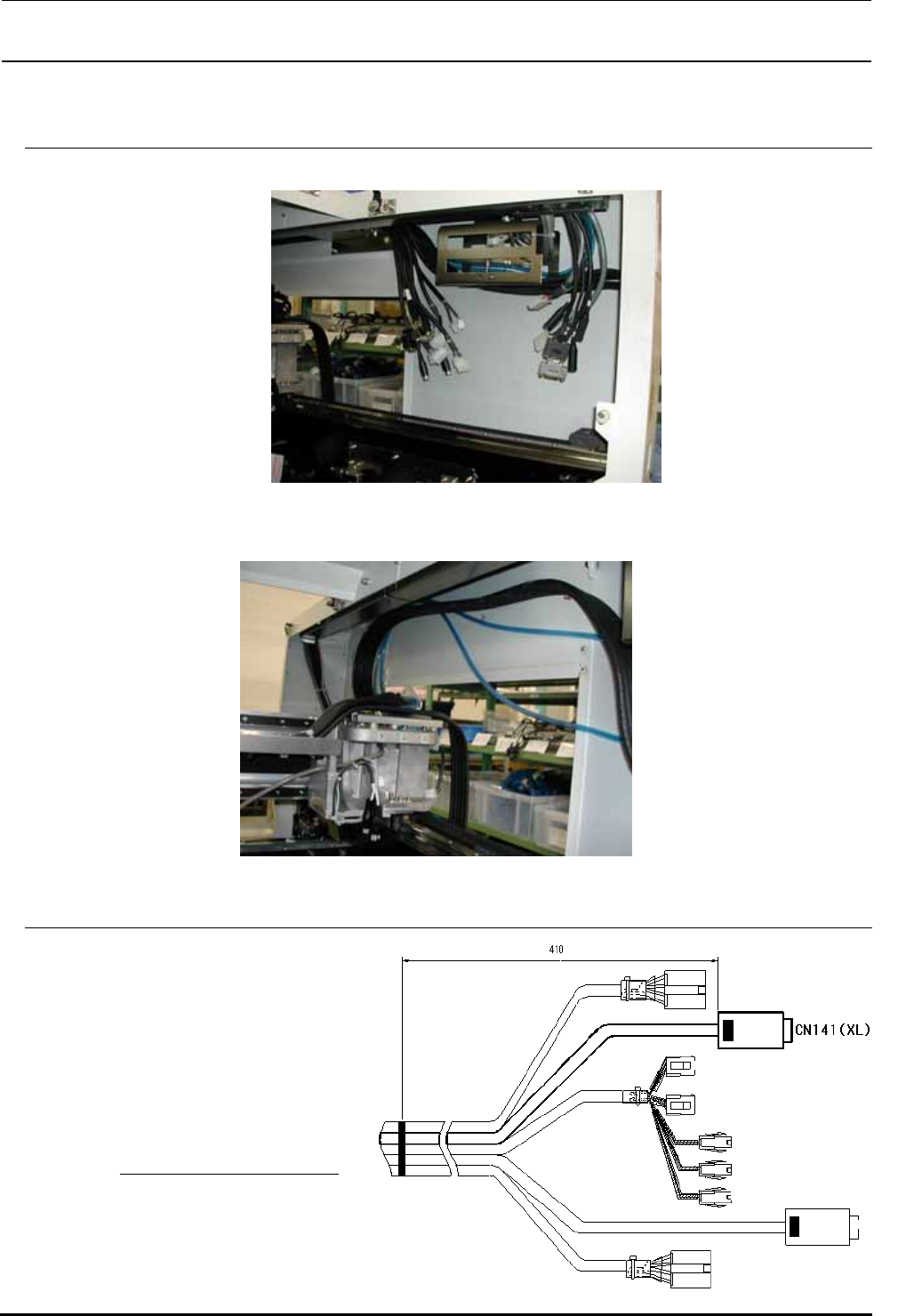 410

CN141(XL)