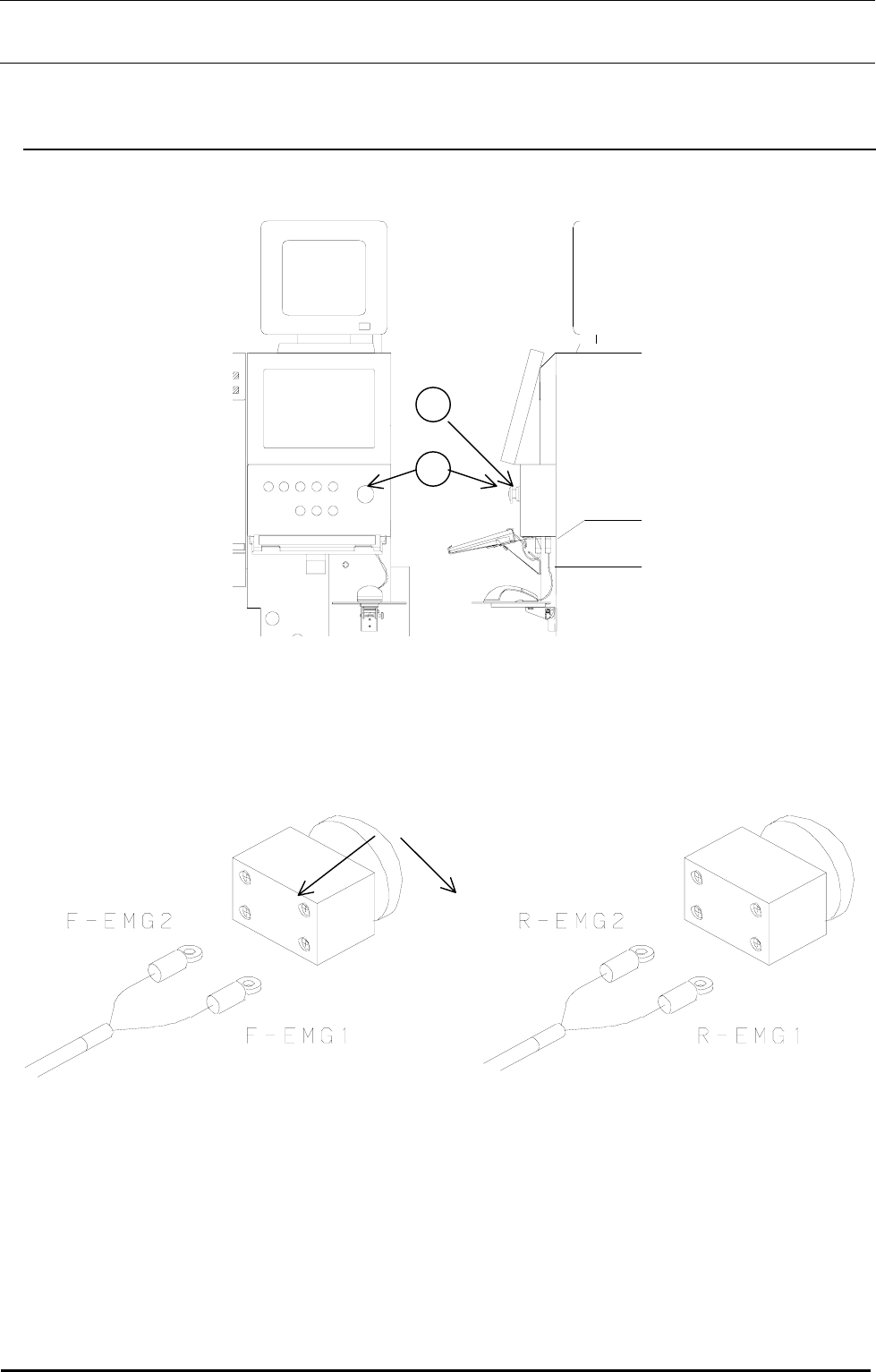 F-EMG2

F-EMG1

R-EMG2

R-EMG1