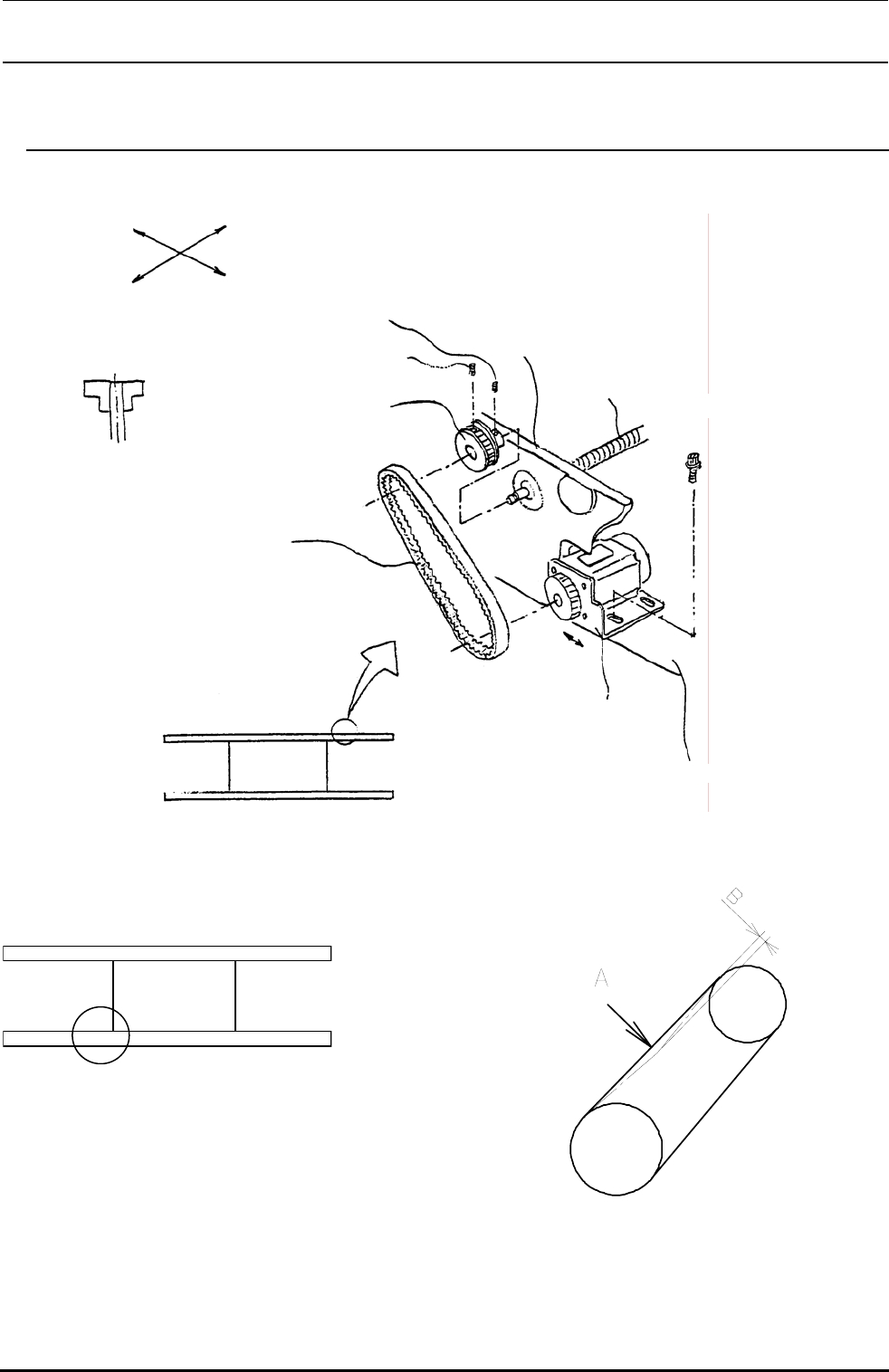 B

A