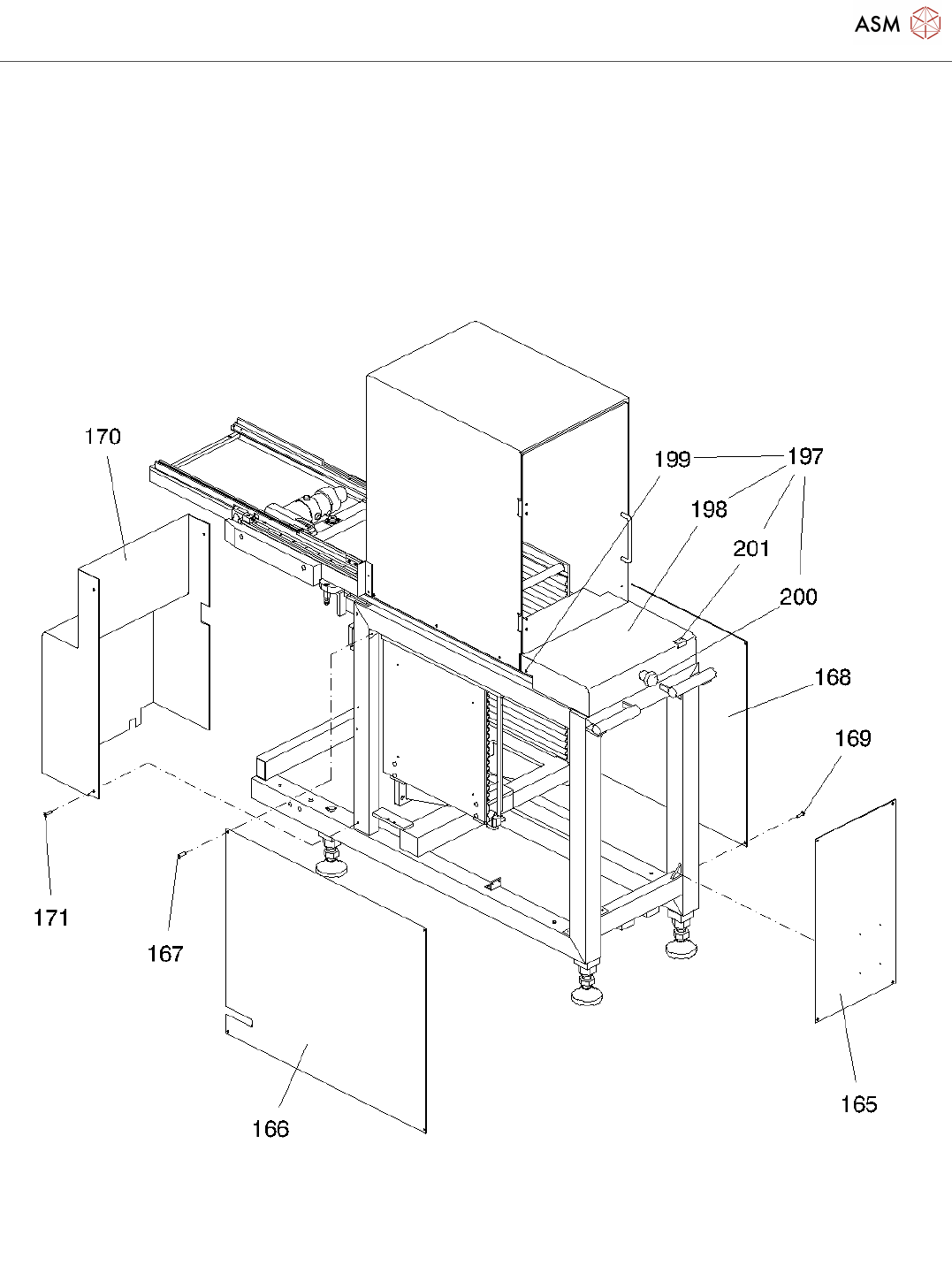 ASM

170

199

197

198

201

200

168

169

171

167

166

165