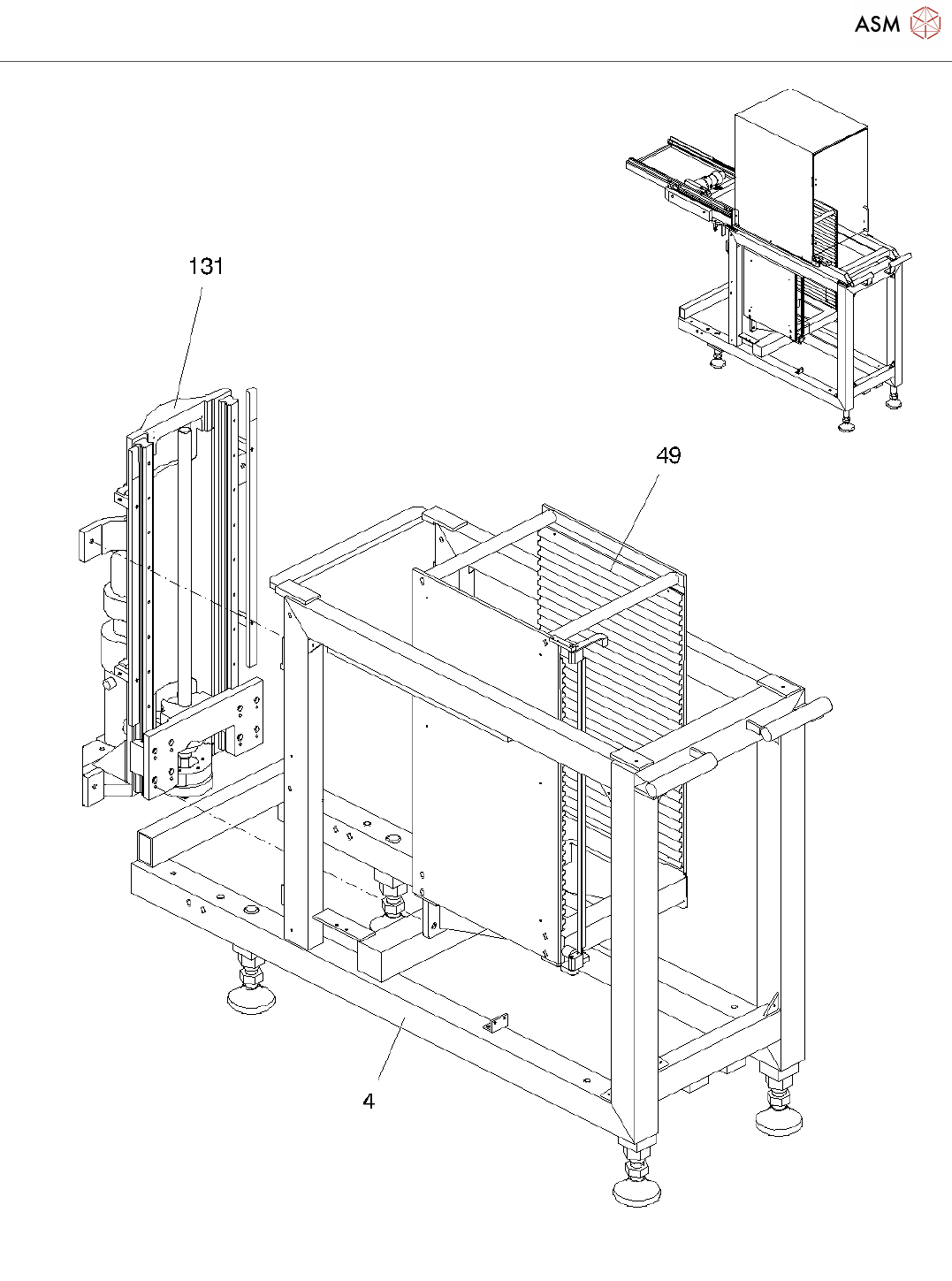 ASM

131

49

4