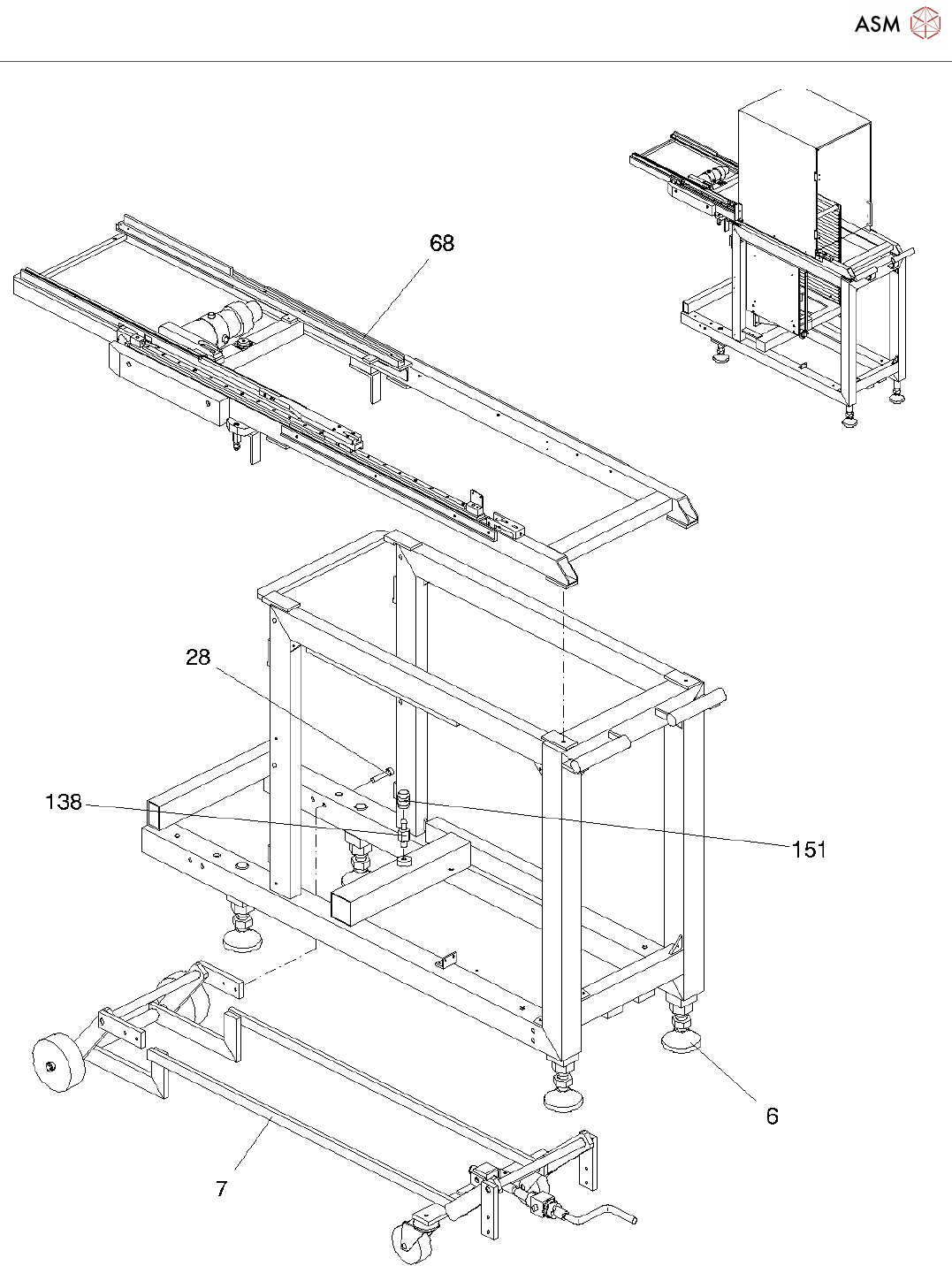 ASM

68

28

138

151

6

7