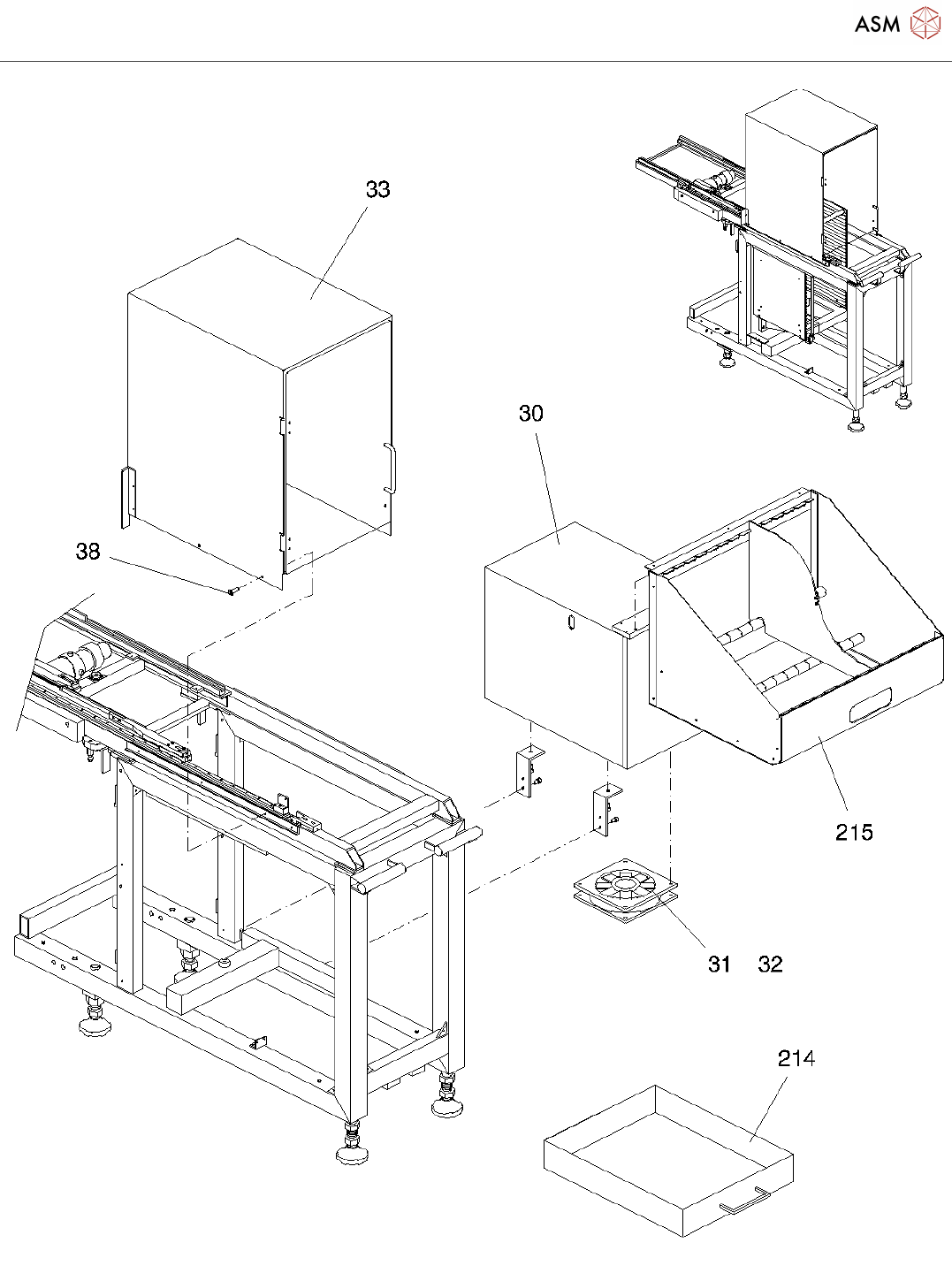 ASM

33

30

38

215

31 32

214