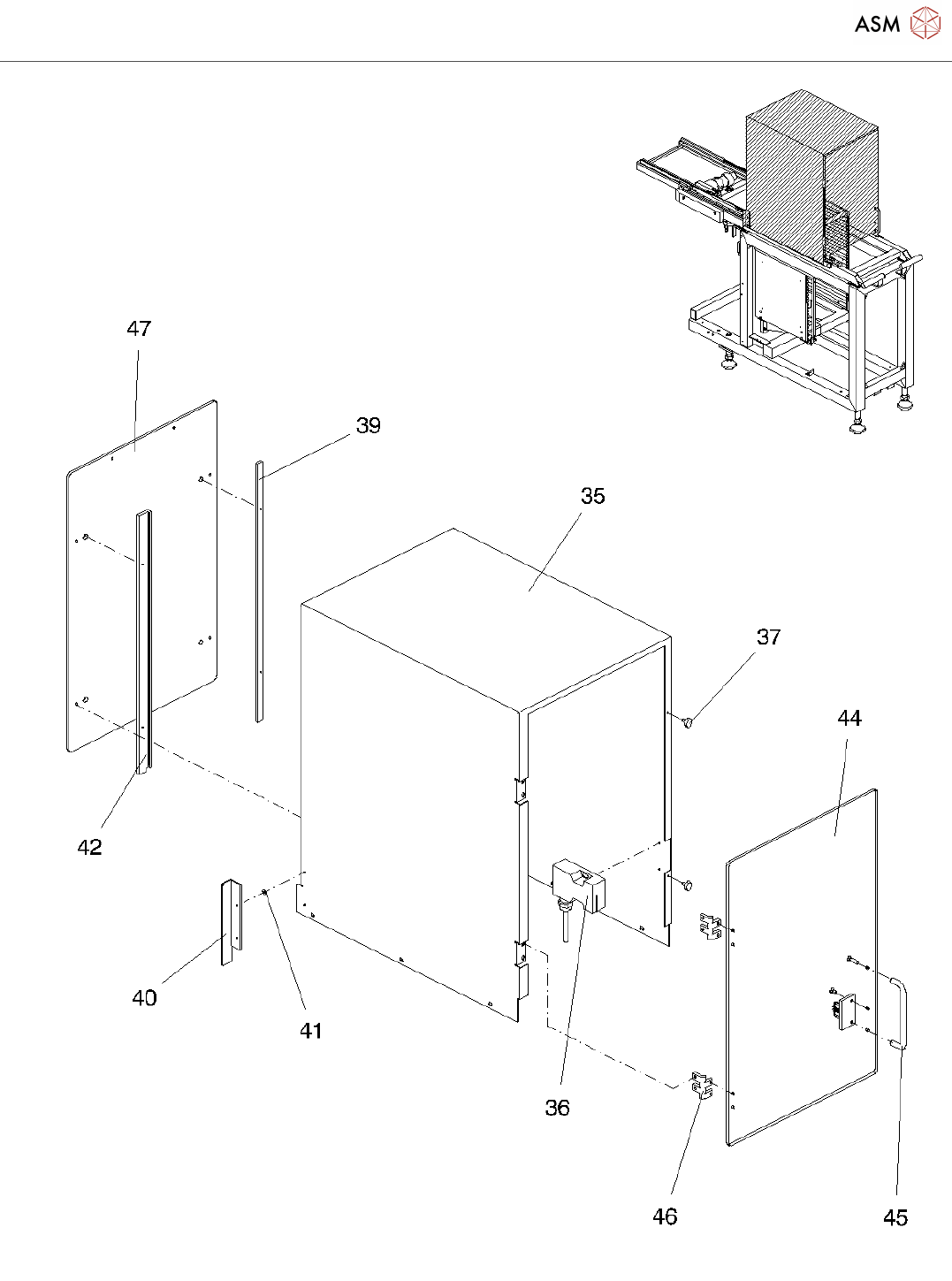 ASM

47

39

35

37

44

42

40

41

36

46

45