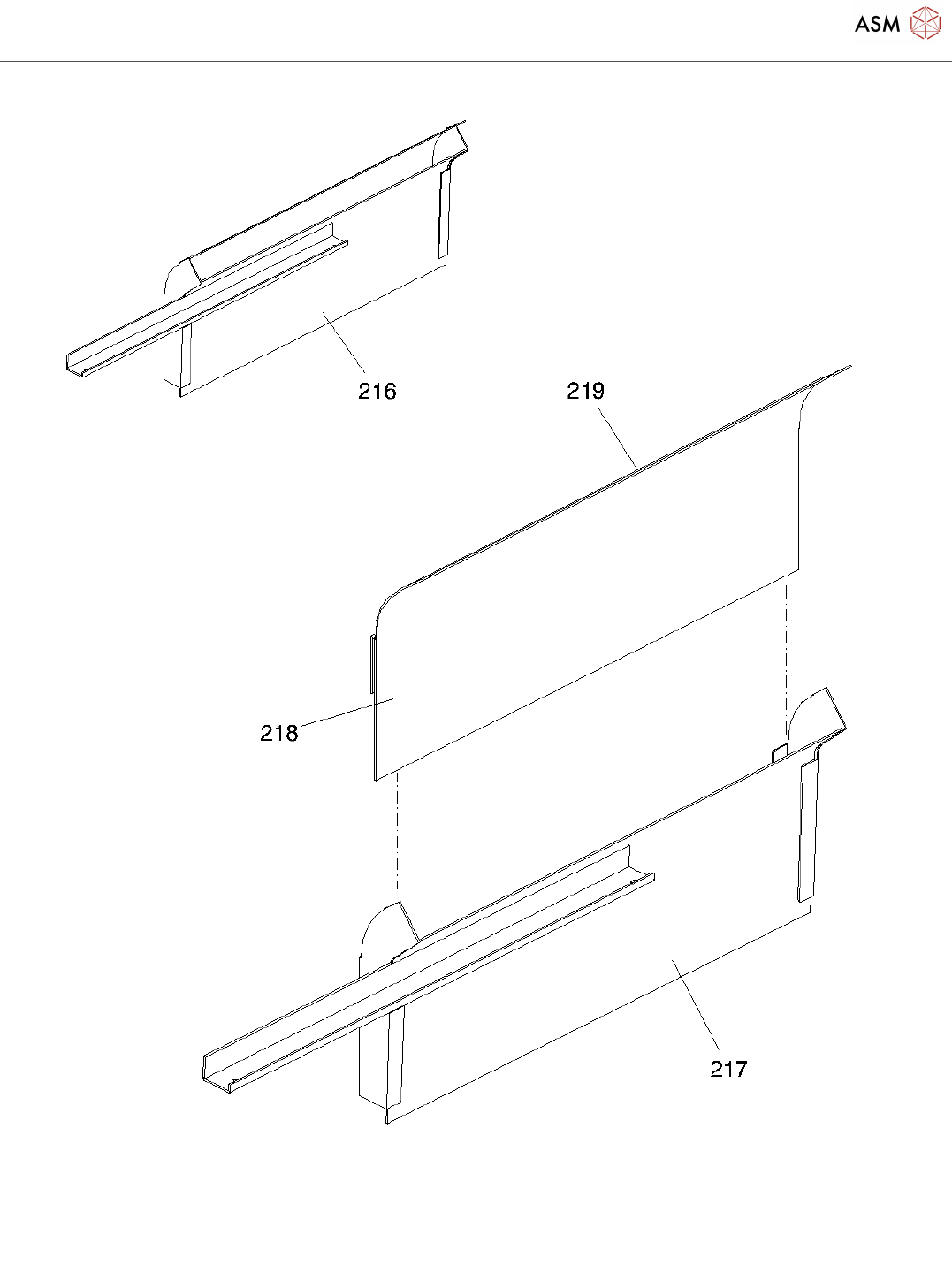 ASM

216

219

218

217