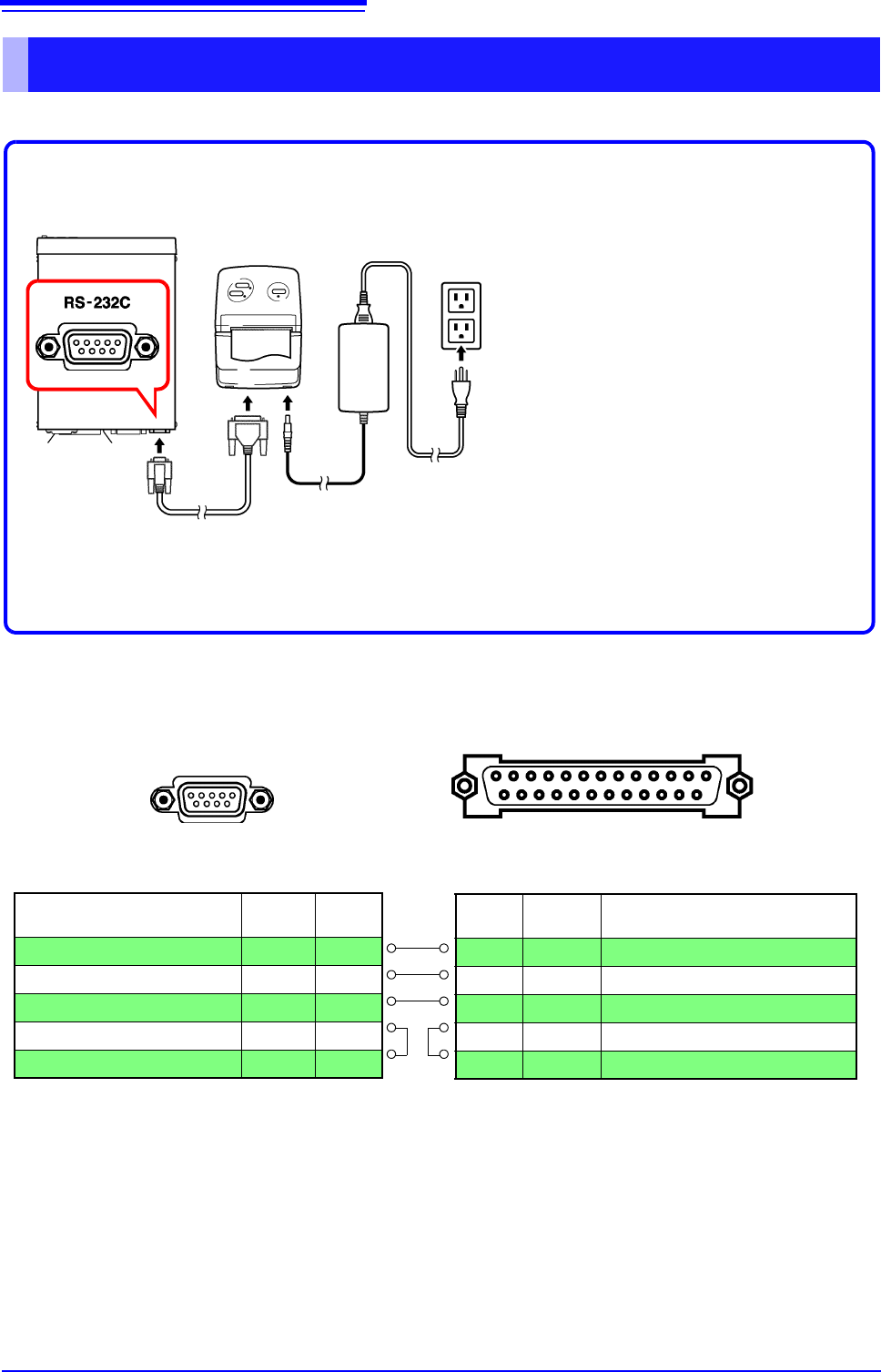 RS-232C