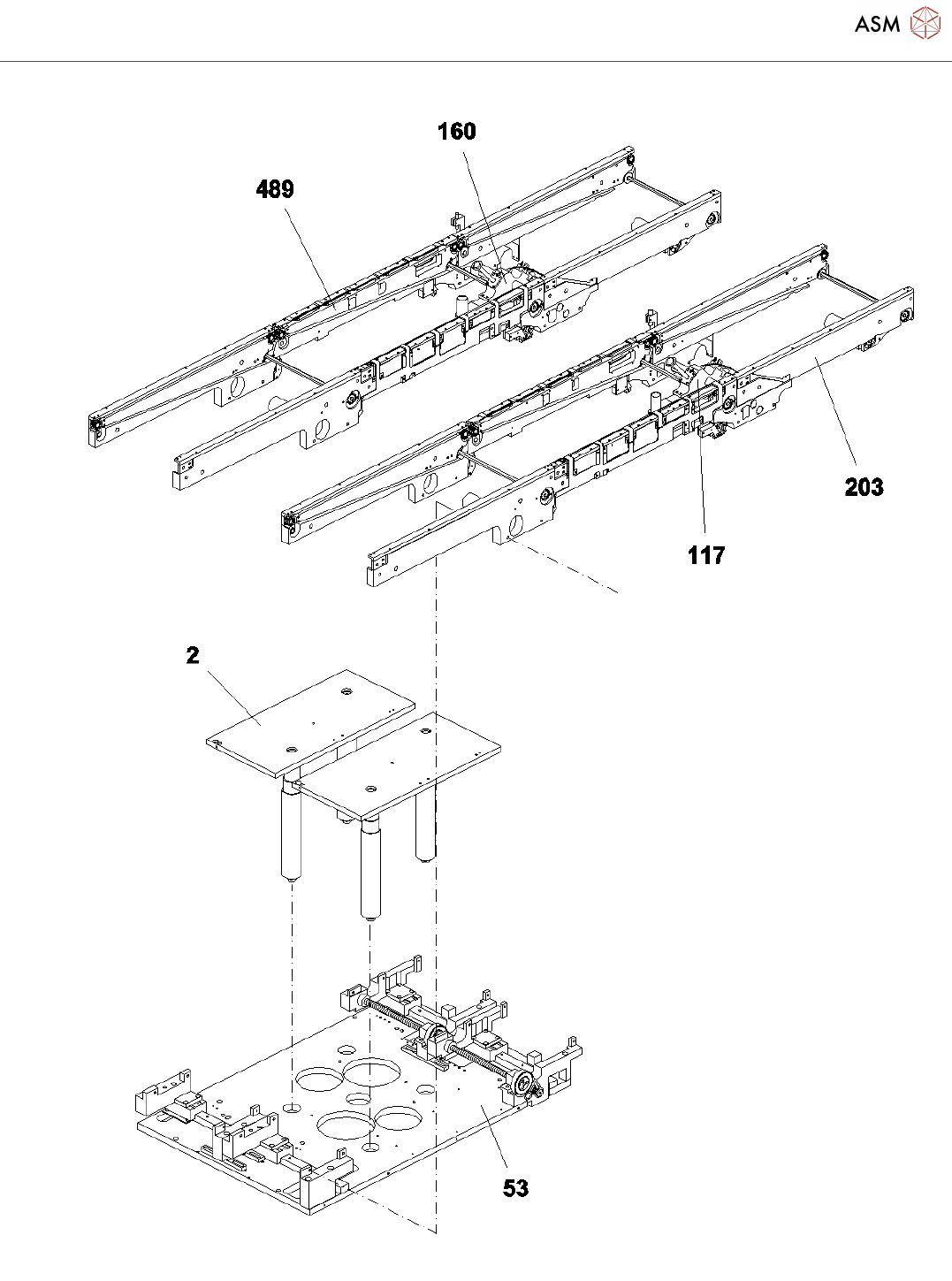 ASM

160

489

203

117

2

53