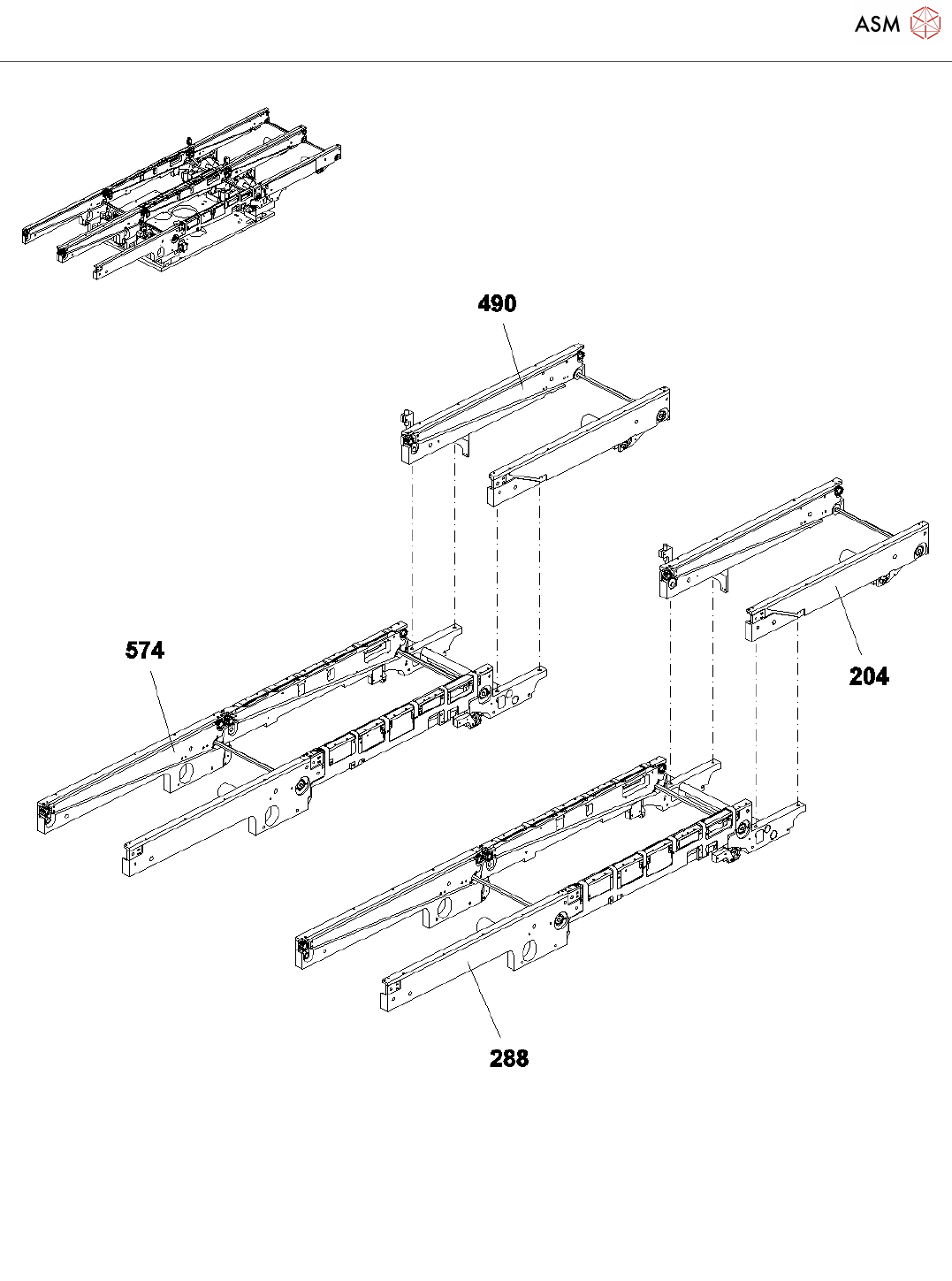 ASM

490

574

204

288