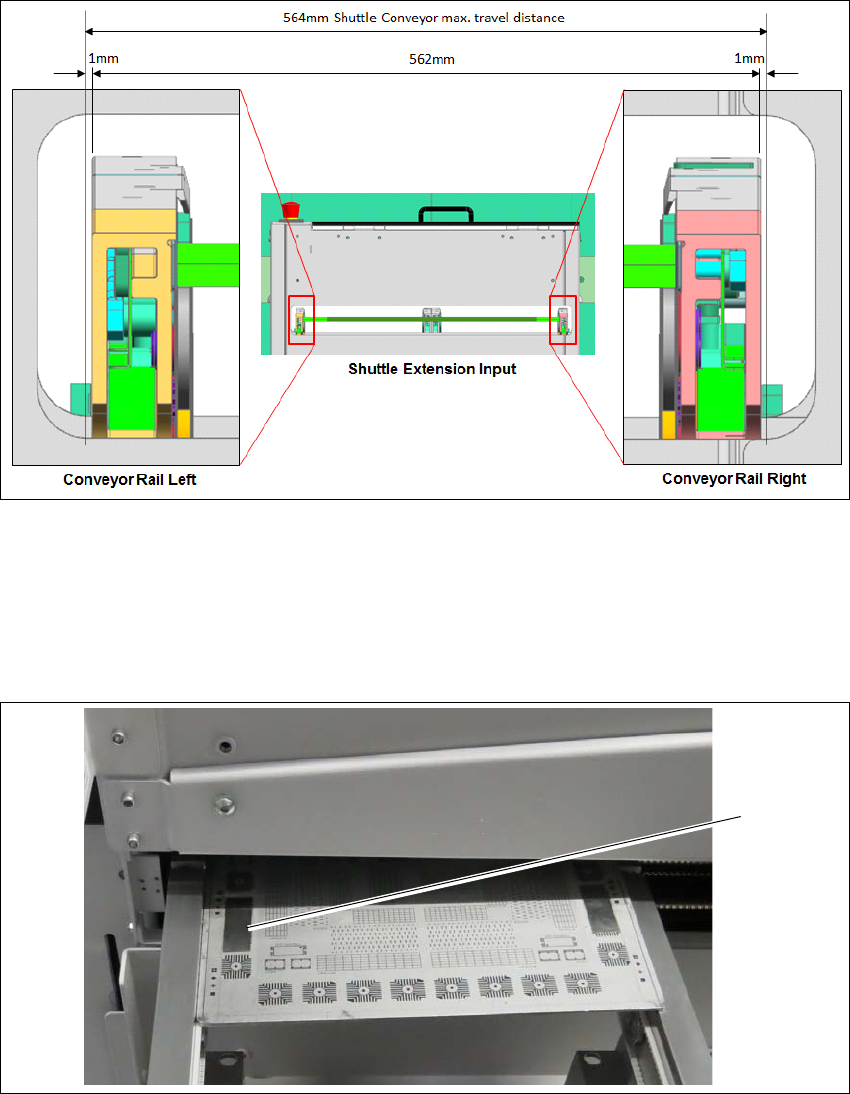 564mm Shuttle Conveyor max. travel distance

1mm

562mm

1mm

Shuttle Extension Input

Conveyor Rail Left

Conveyor Rail Right