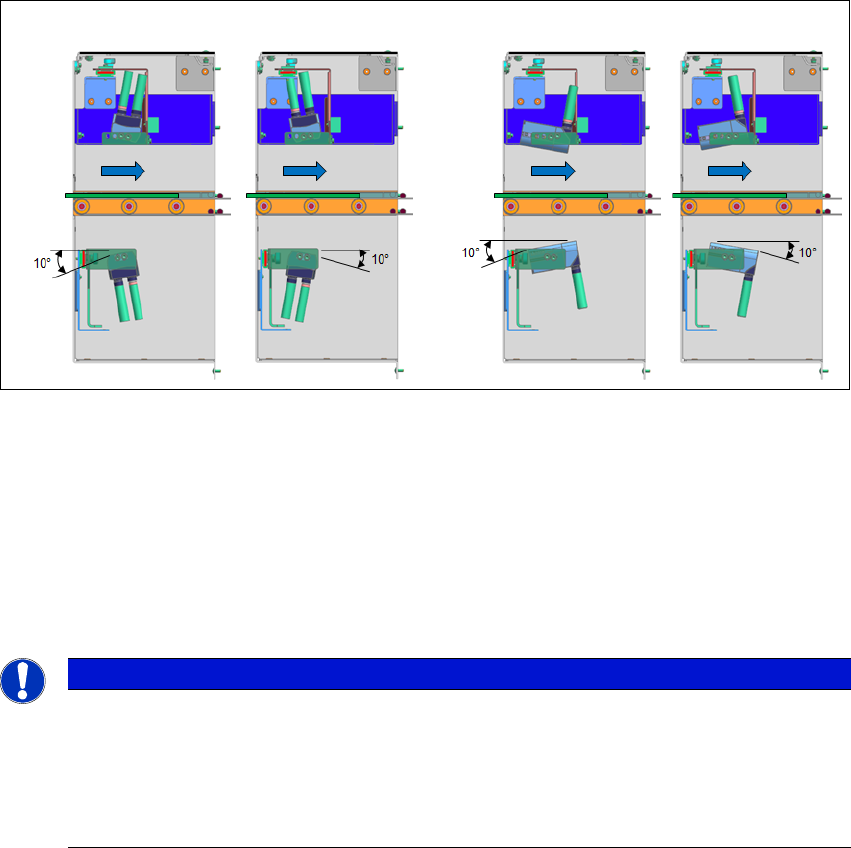 10°

10°

10°

10°