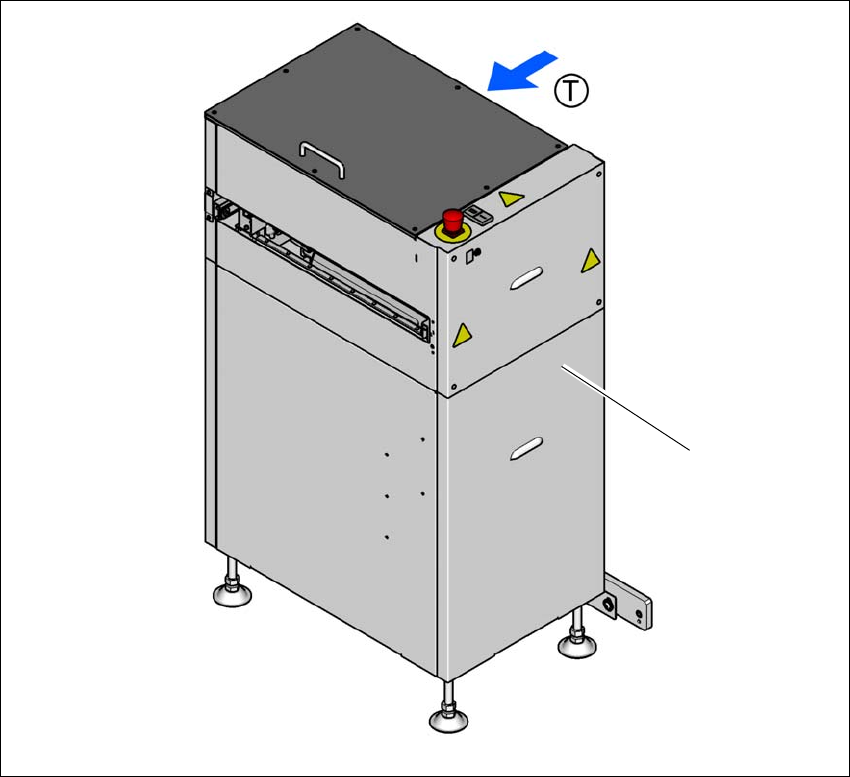 T