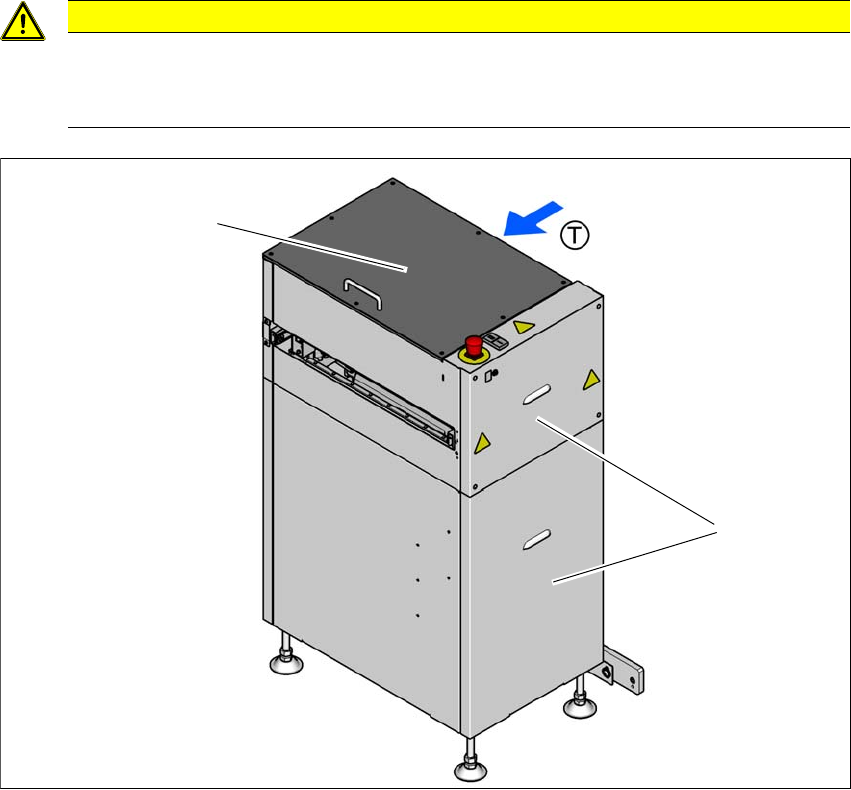 T