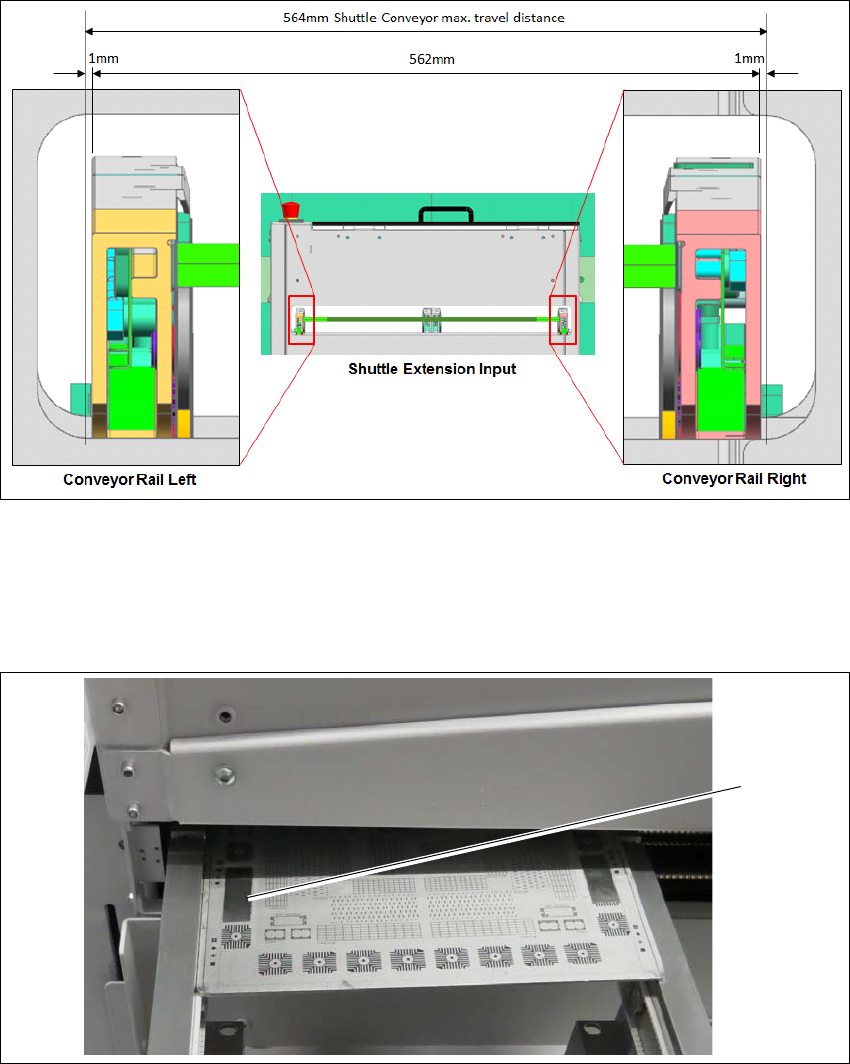 564mm Shuttle Conveyor max. travel distance

1mm

562mm

1mm

Shuttle Extension Input

Conveyor Rail Left

Conveyor Rail Right