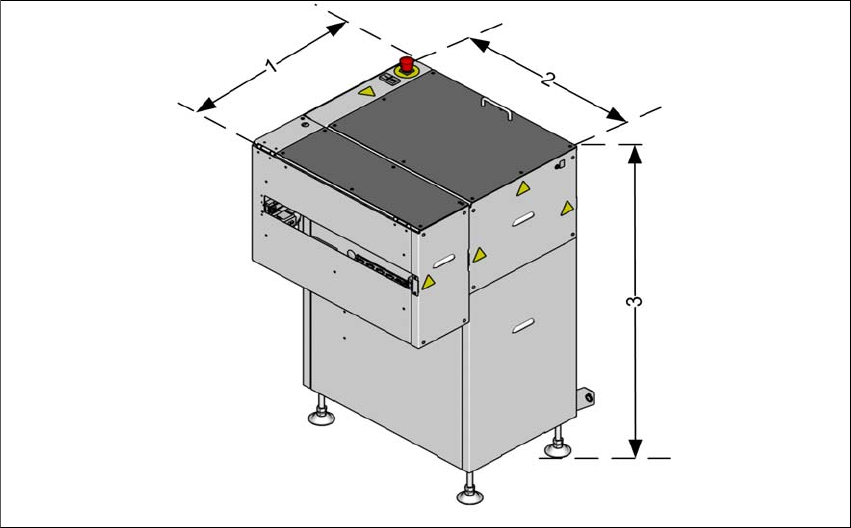 1
2
3