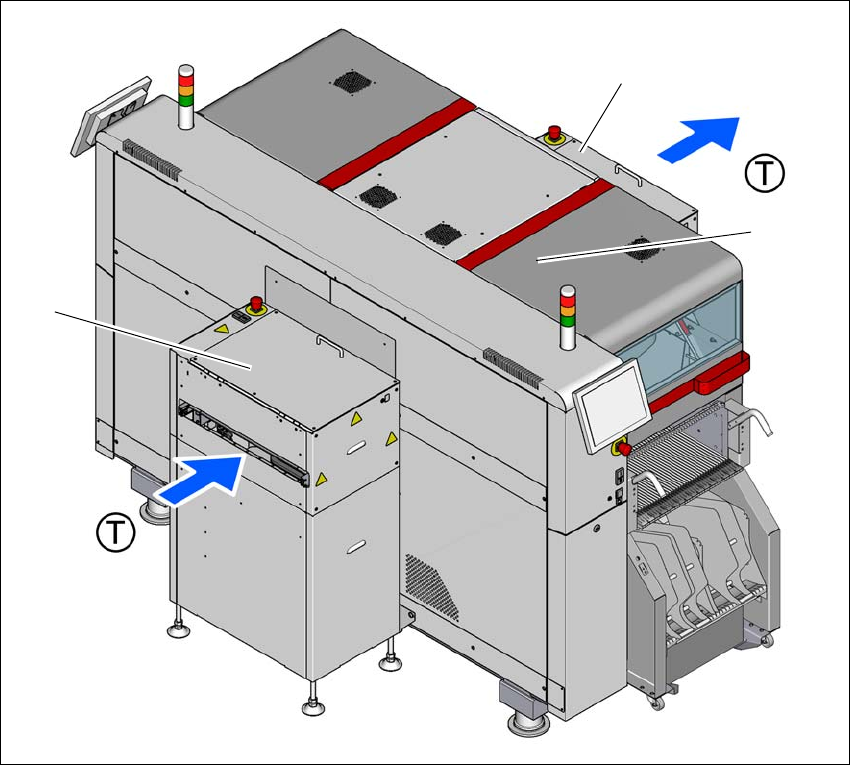 T

T