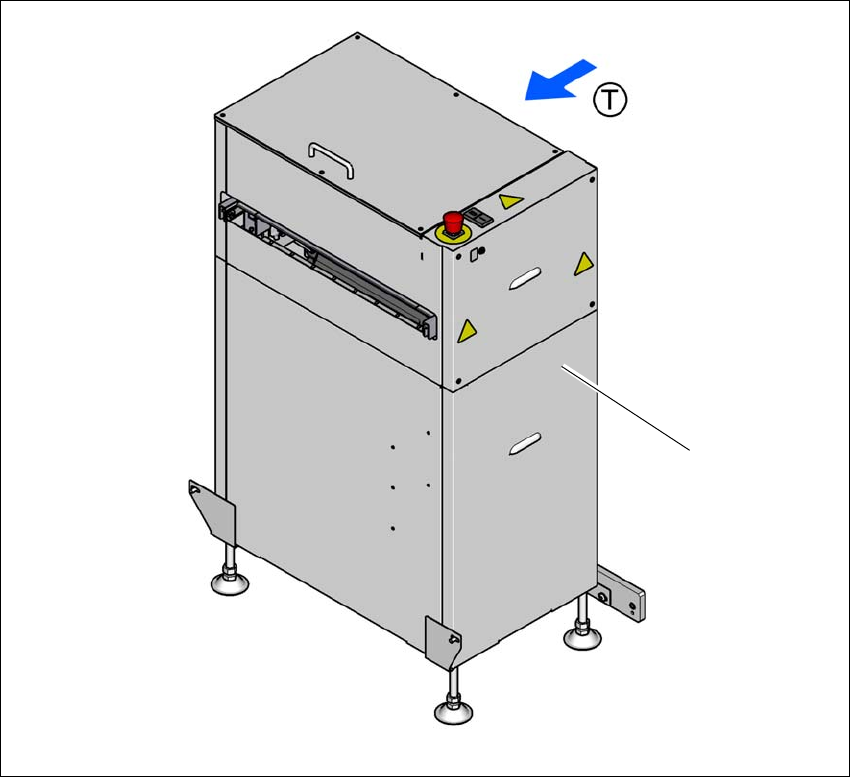 T