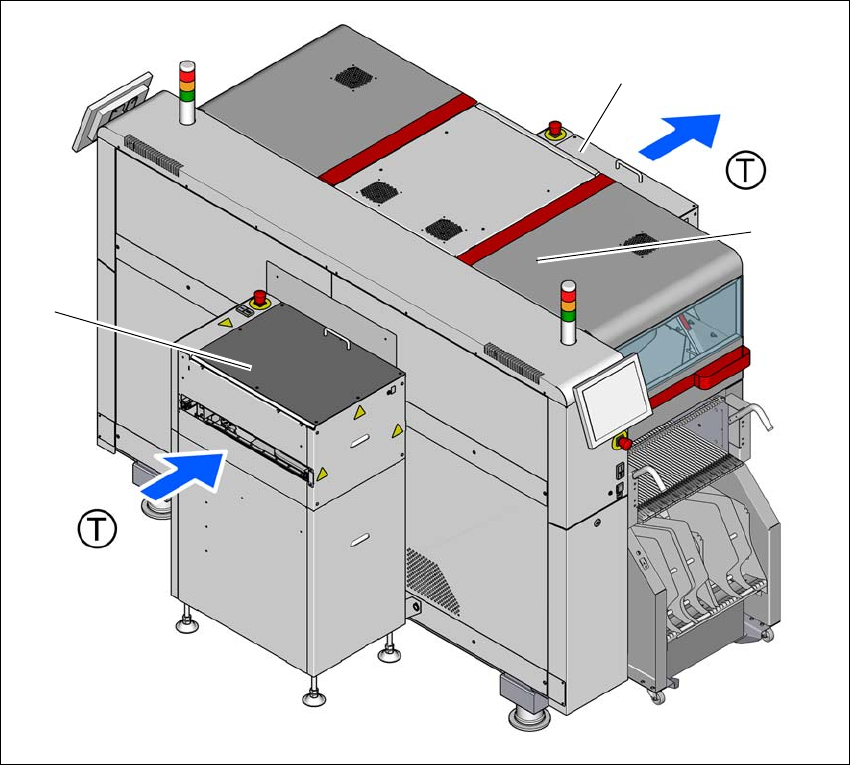 Ⓣ

Ⓣ