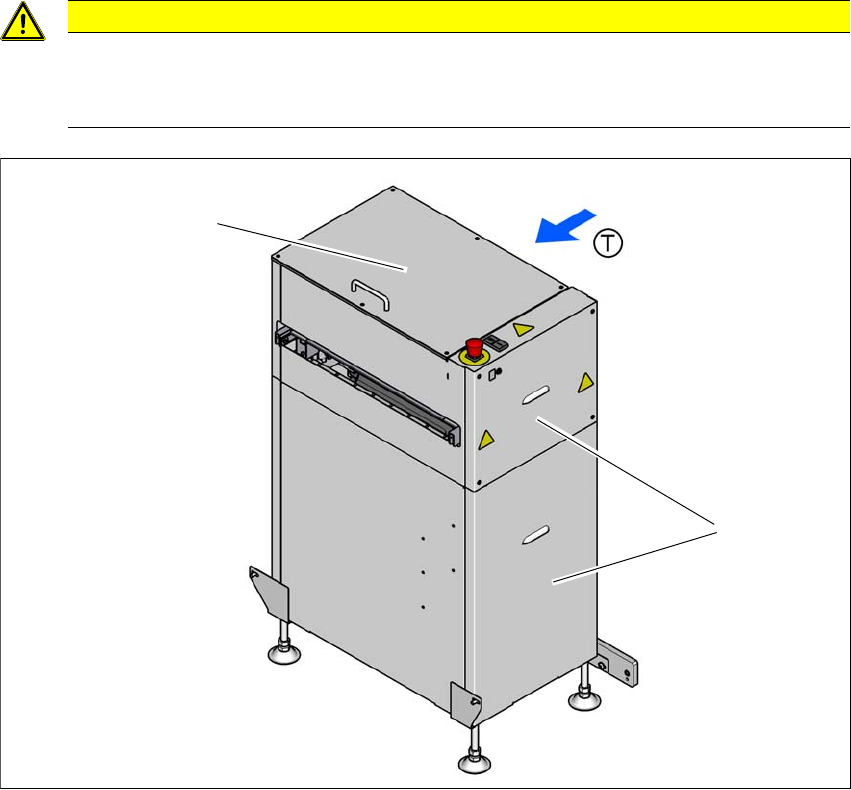 T