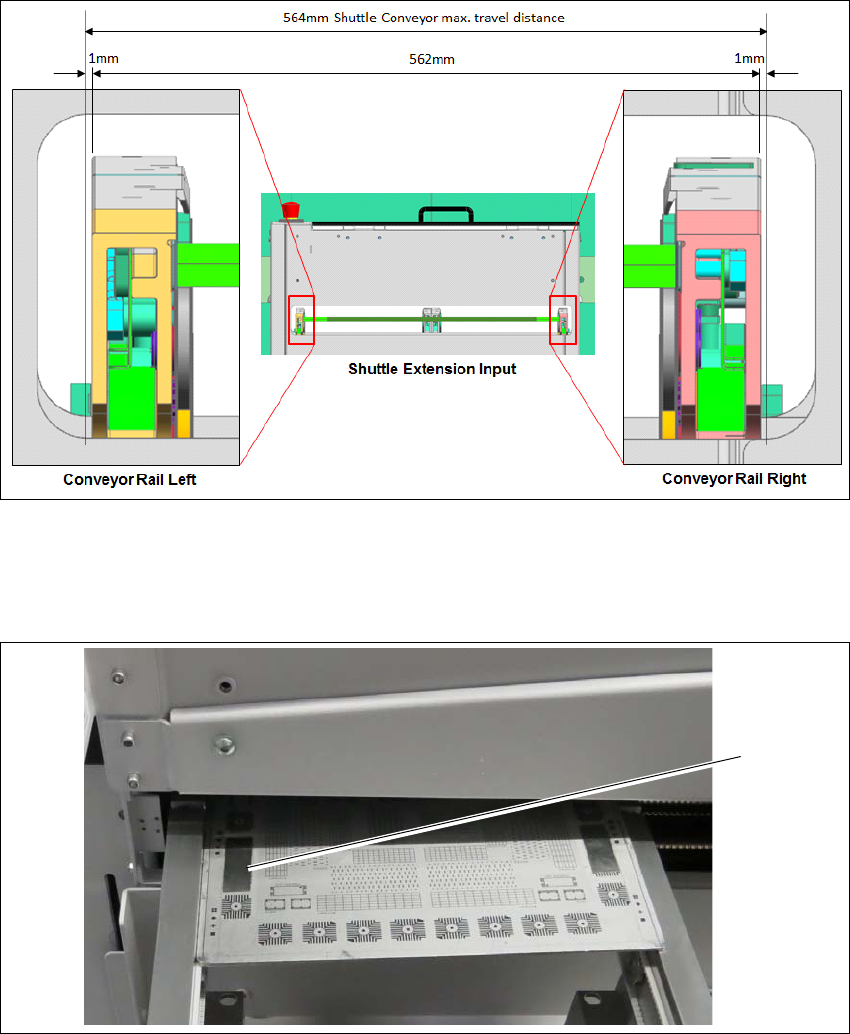 564mm Shuttle Conveyor max. travel distance

1mm

562mm

1mm

Shuttle Extension Input

Conveyor Rail Left

Conveyor Rail Right