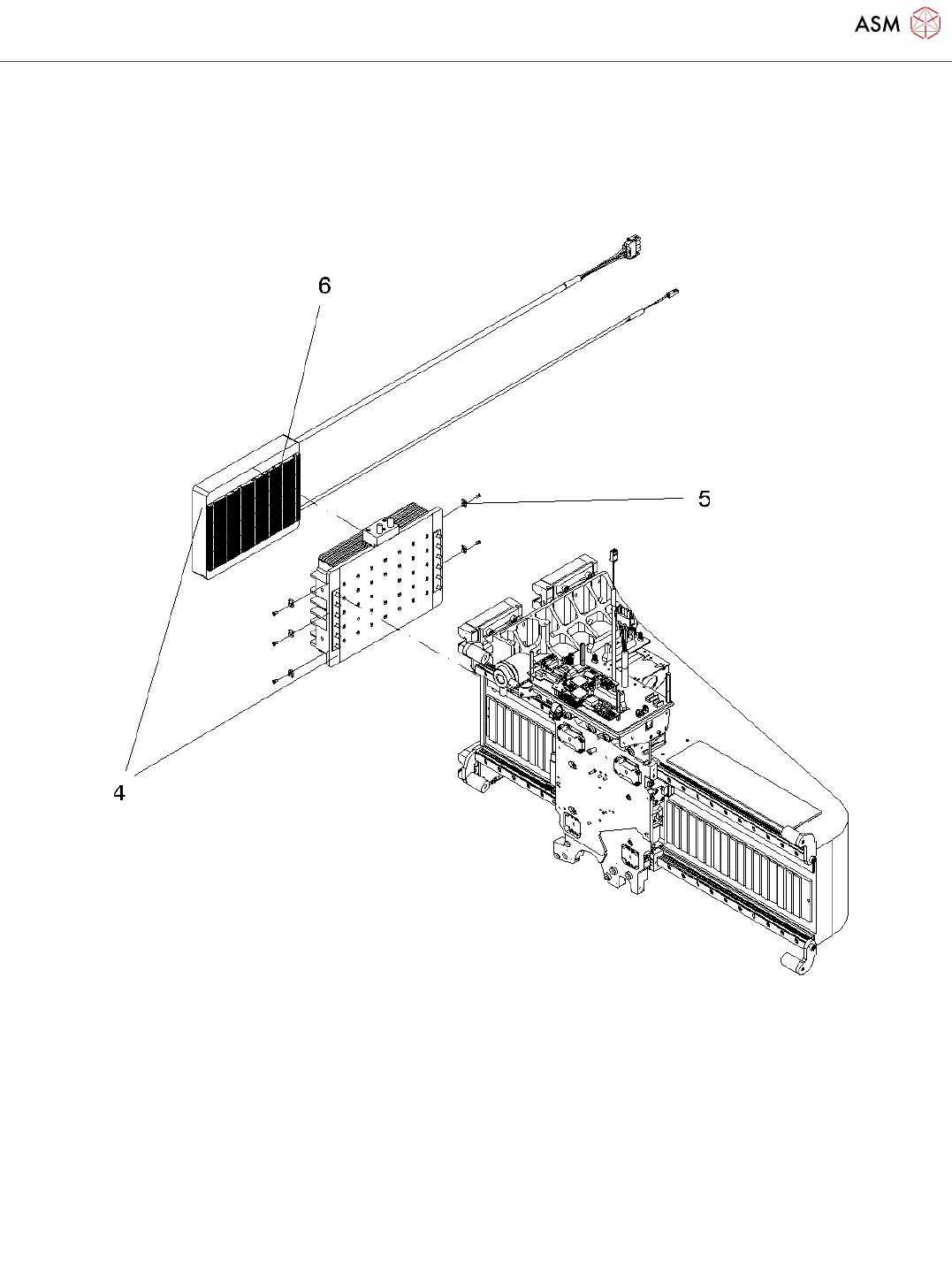 ASM

6

5

4