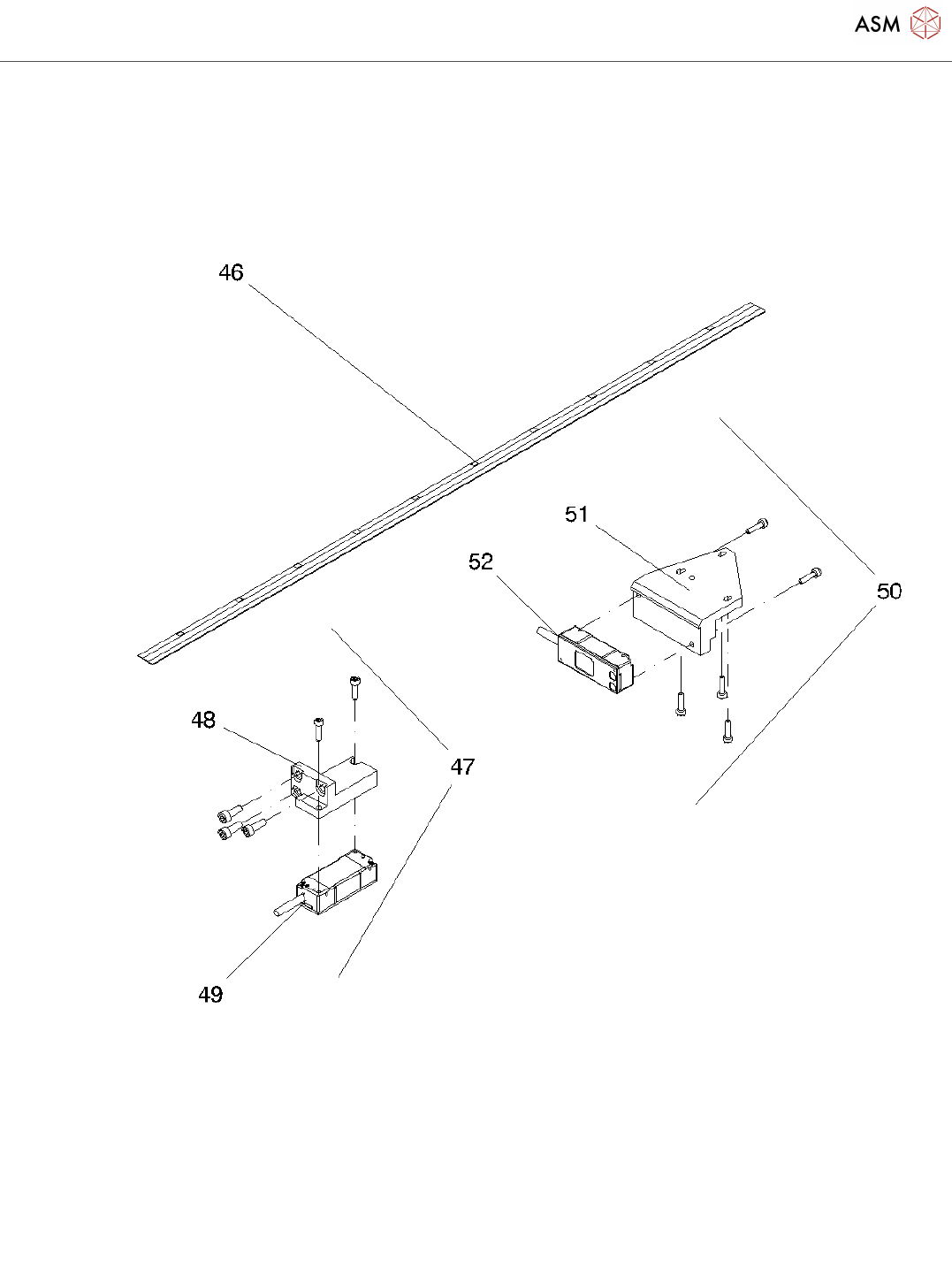 ASM

46

51

52

50

48

47

49