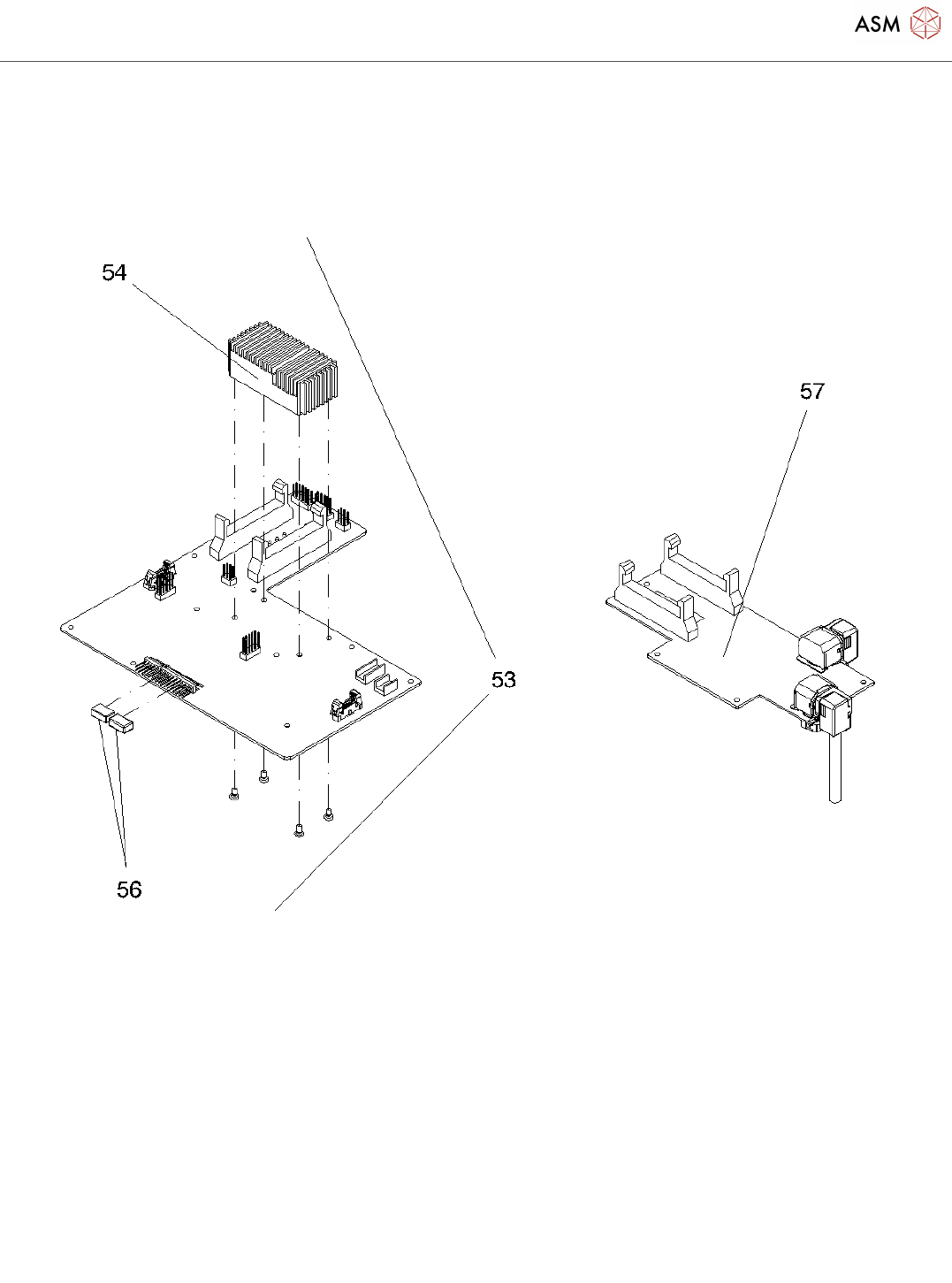 ASM

54

57

53

56