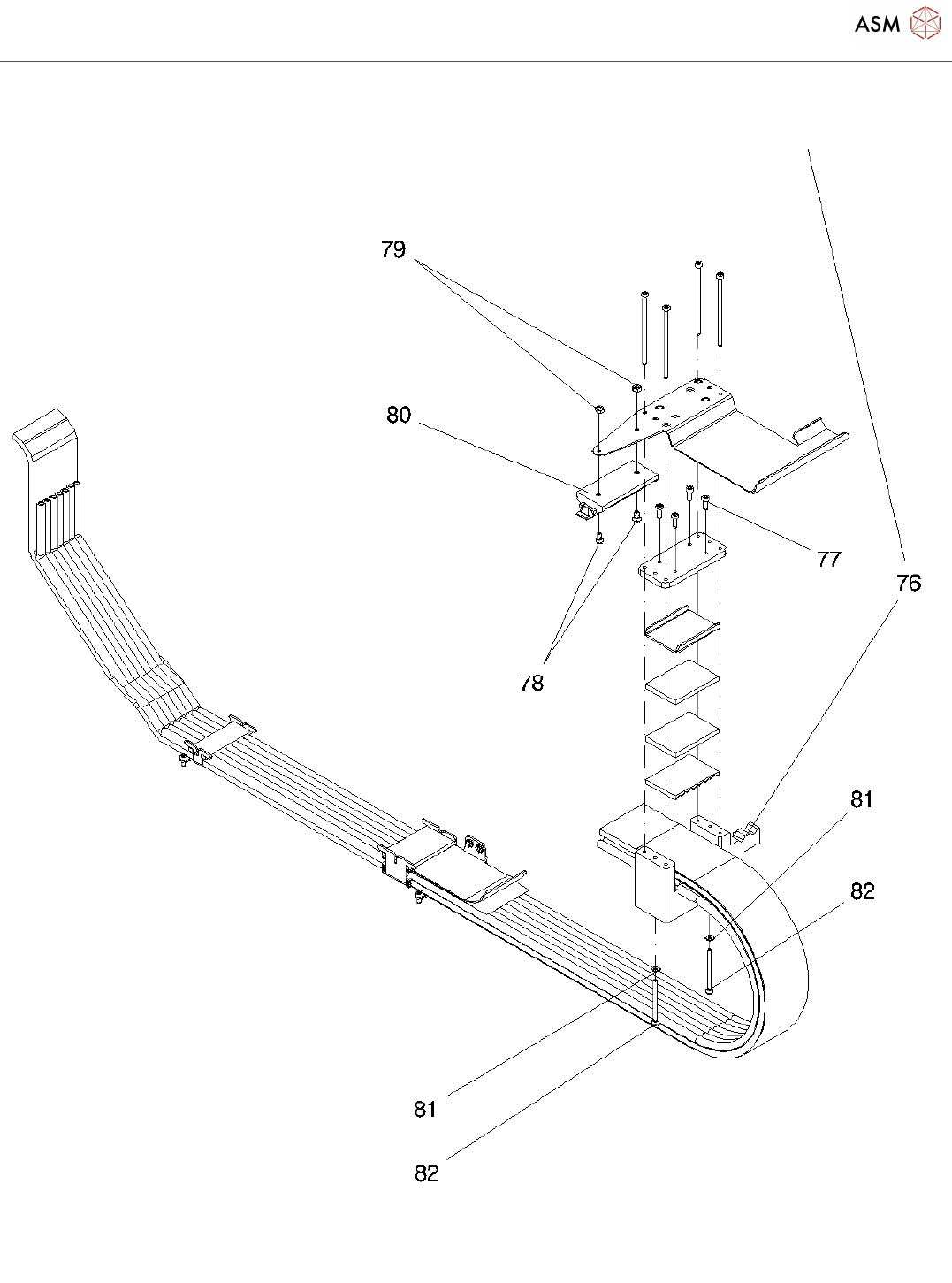 ASM

79

80

77

76

78

81

82

81

82