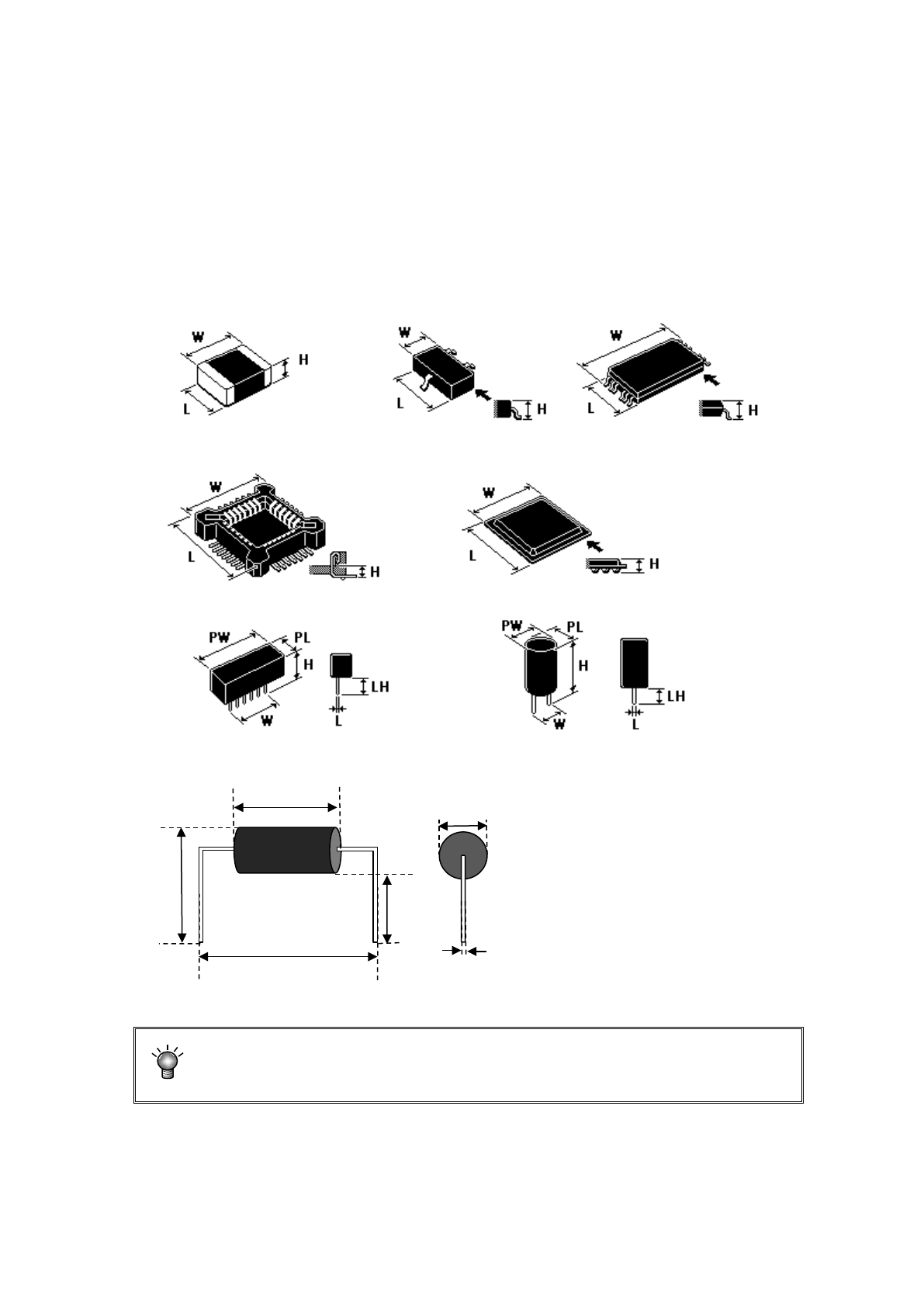 W
H
L

W
L
H

W
L
H

W
L
H

W
L
H

PW
PL
H
LH
W
L

PW
PL
H
LH
W
L