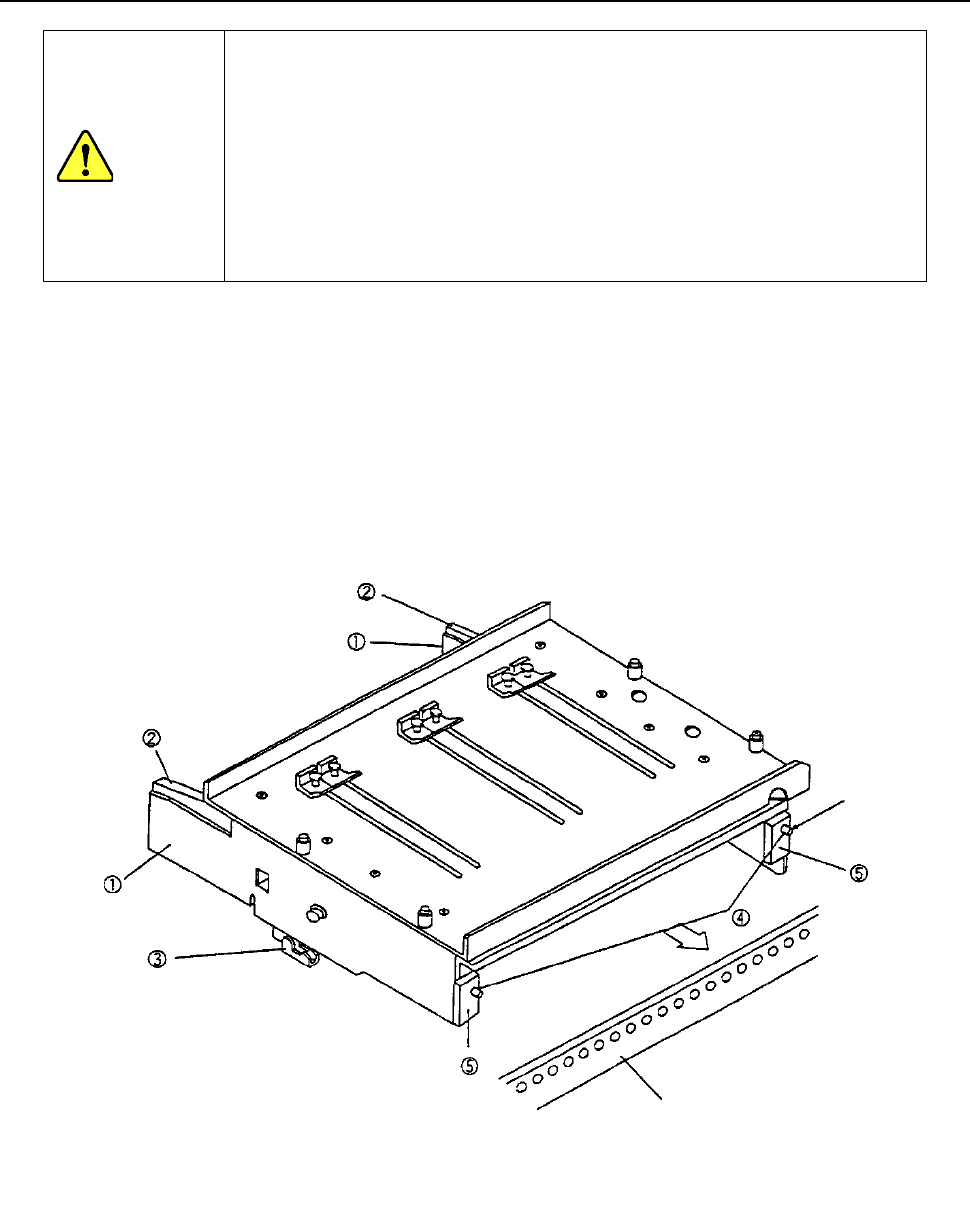 ②
①
②
①
③
④
⑤
⑤