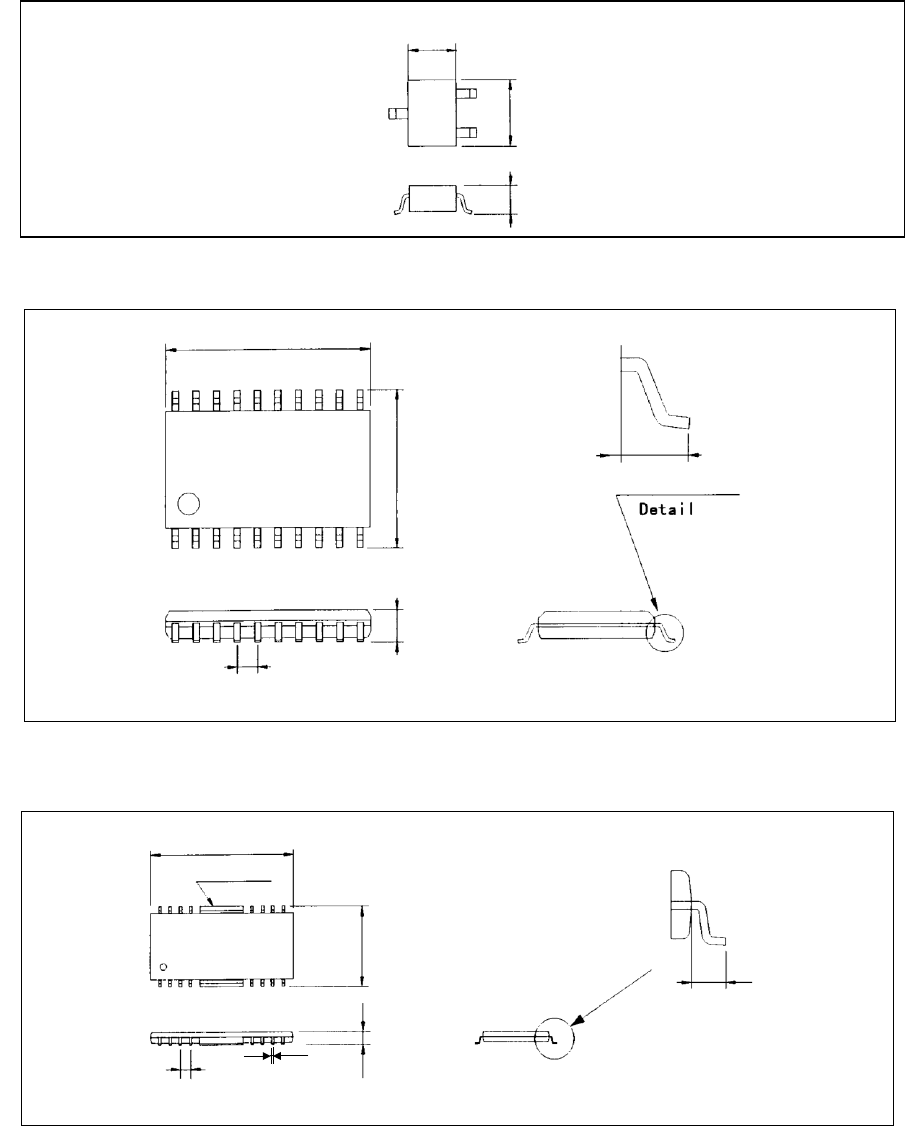 Detail