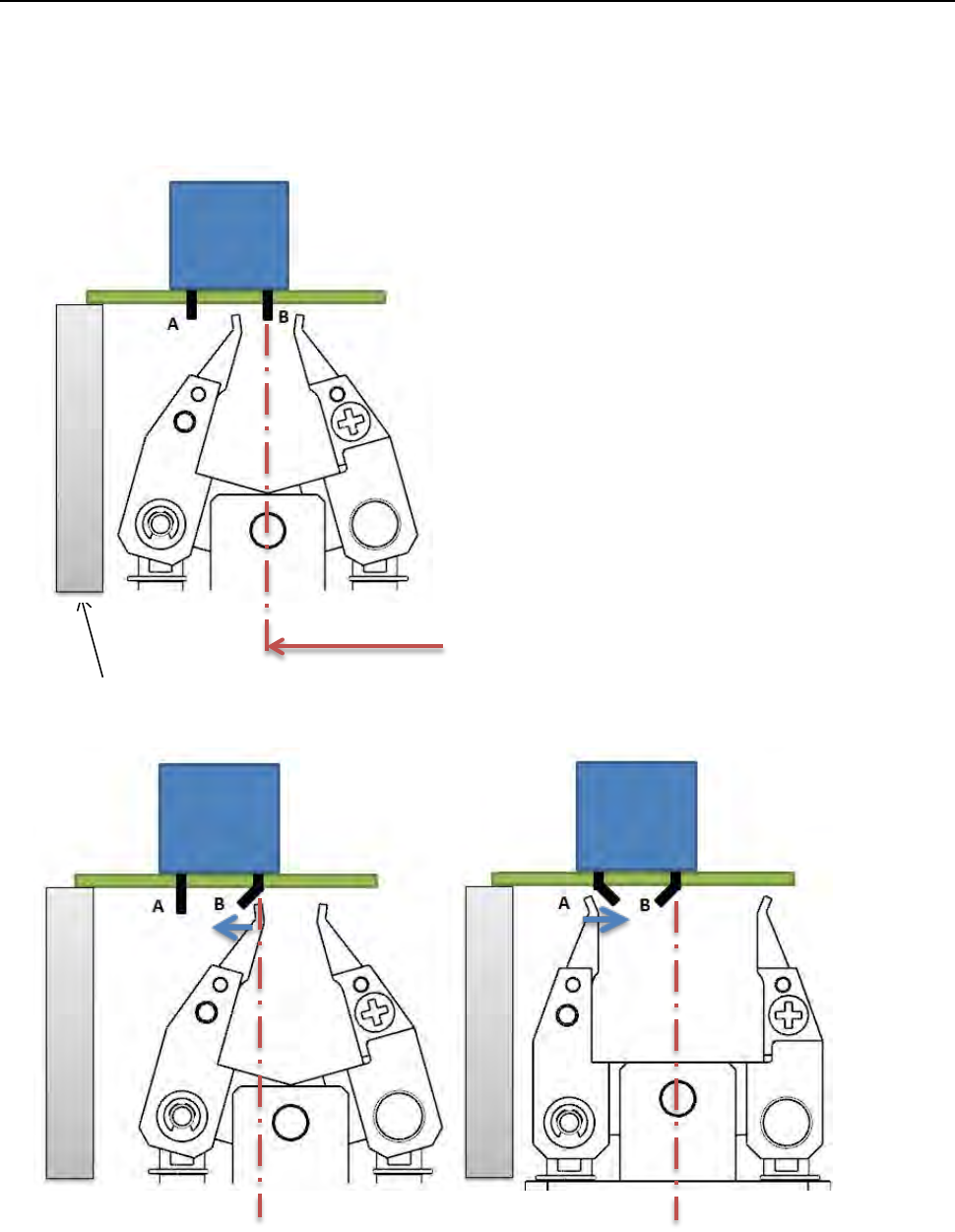 A

B

A

B

A

B