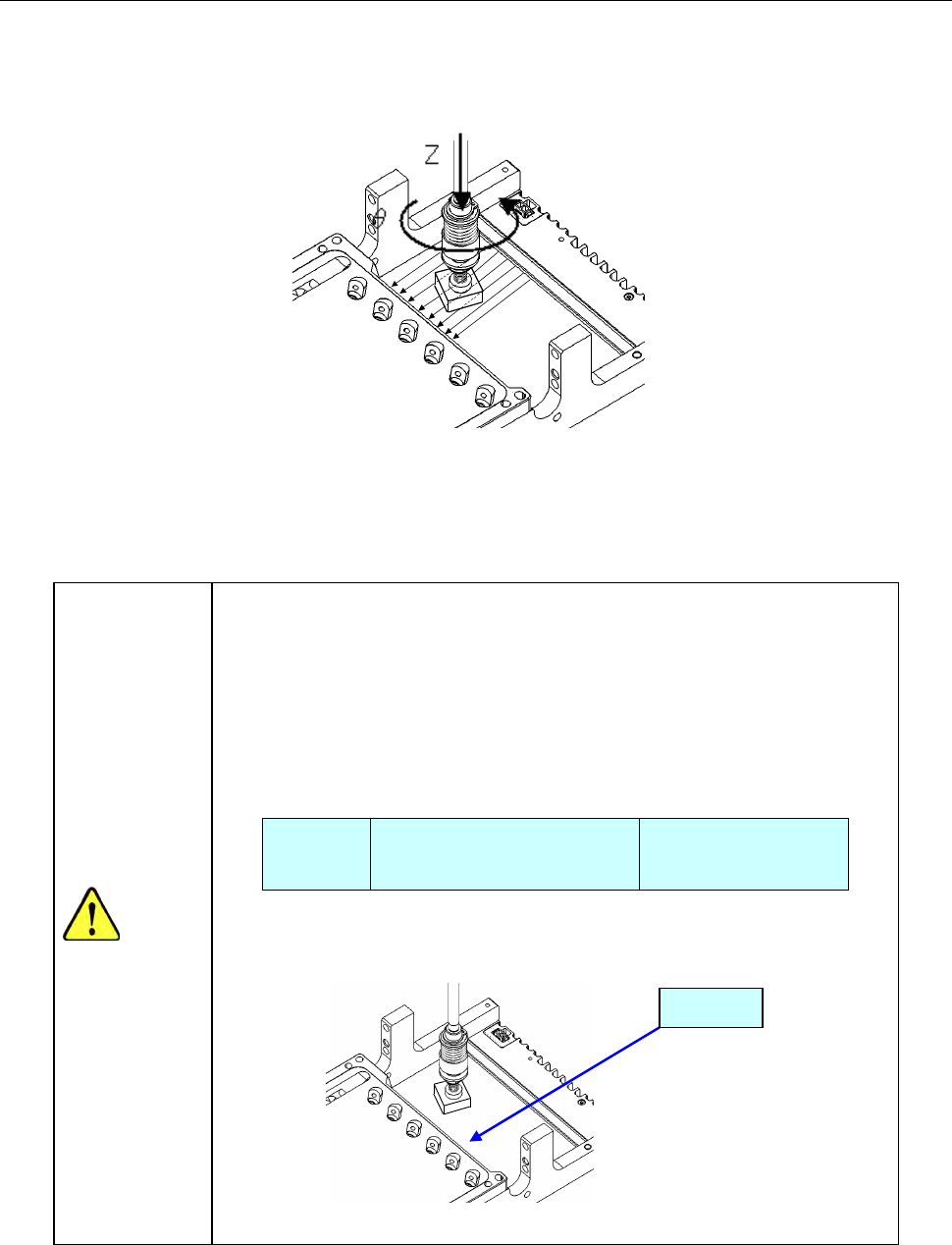 Z