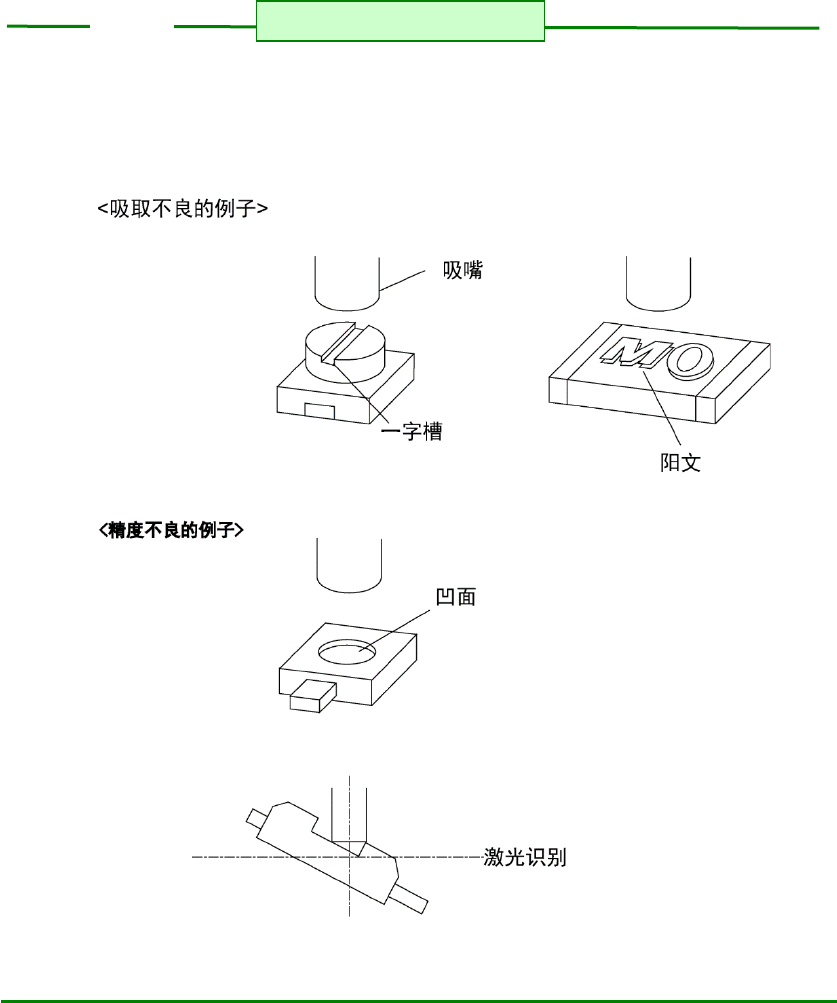 <吸取不良的例子>

吸嘴

一字槽

MO

阳文

<精度不良的例子>

凹面

激光识别