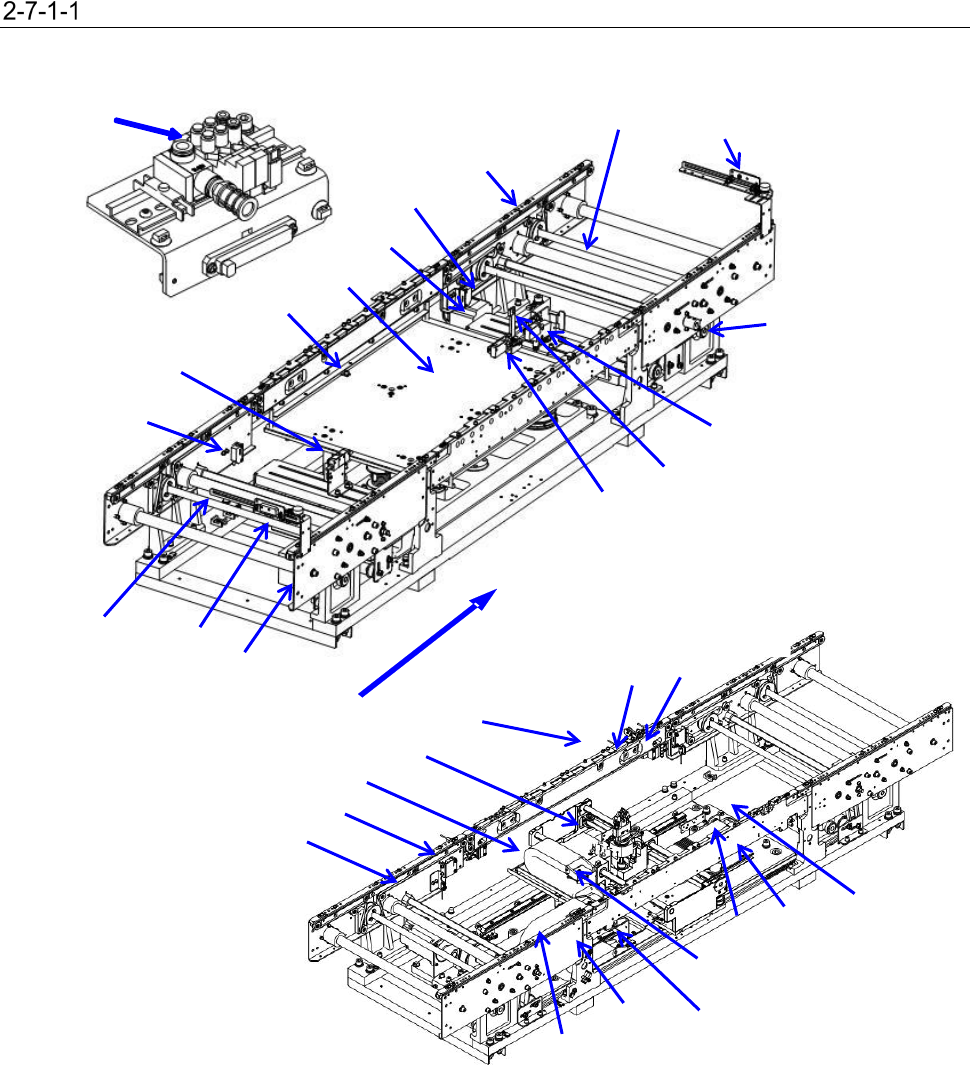 2-7-1-1