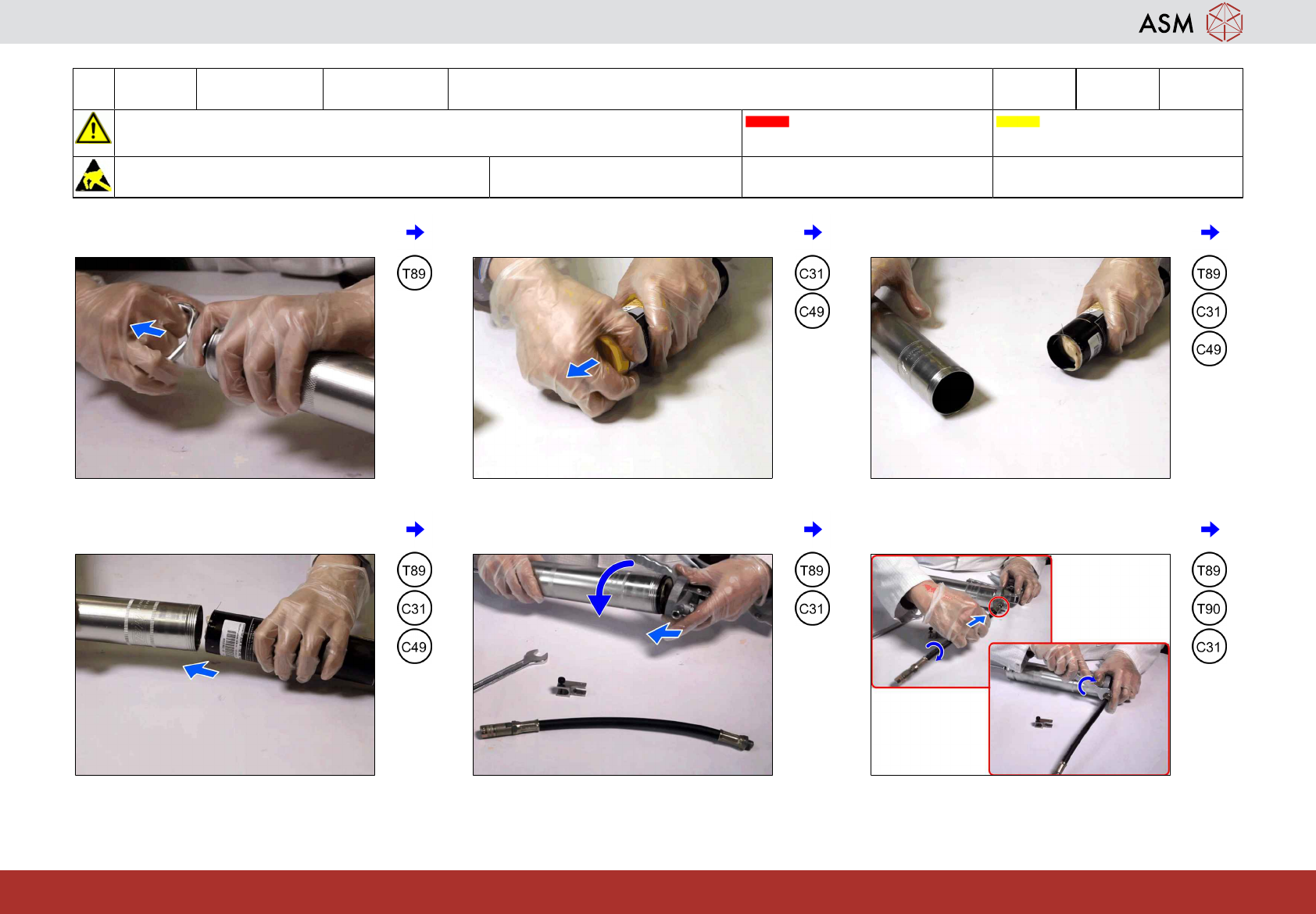 ASM

T89

C31

C49

T89

C31

C49

T89

C31

C49

T89

C31

T89

T90

C31