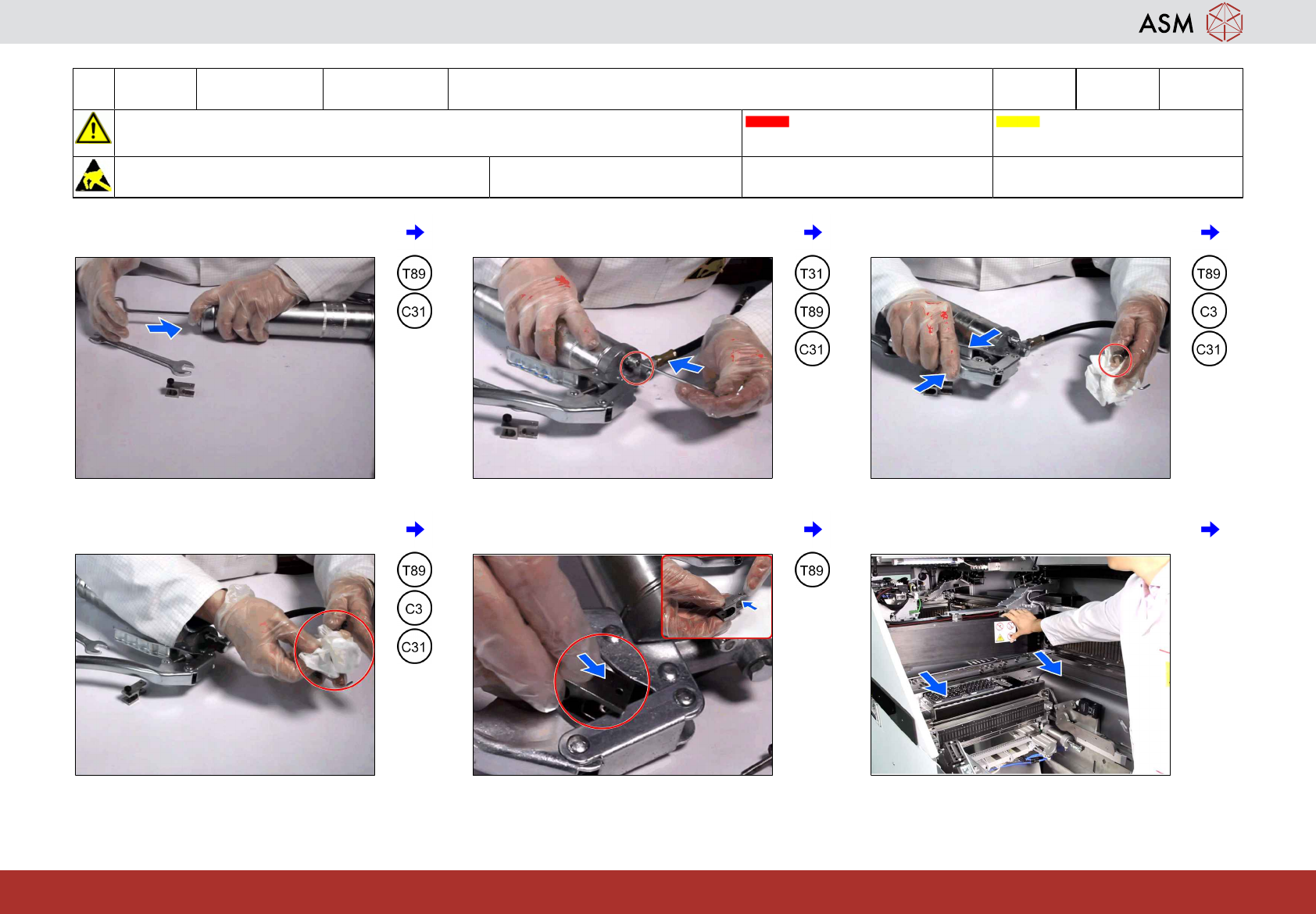 ASM

T89
C31

T31
T89
C31

T89
C3
C31

T89
C3
C31

T89